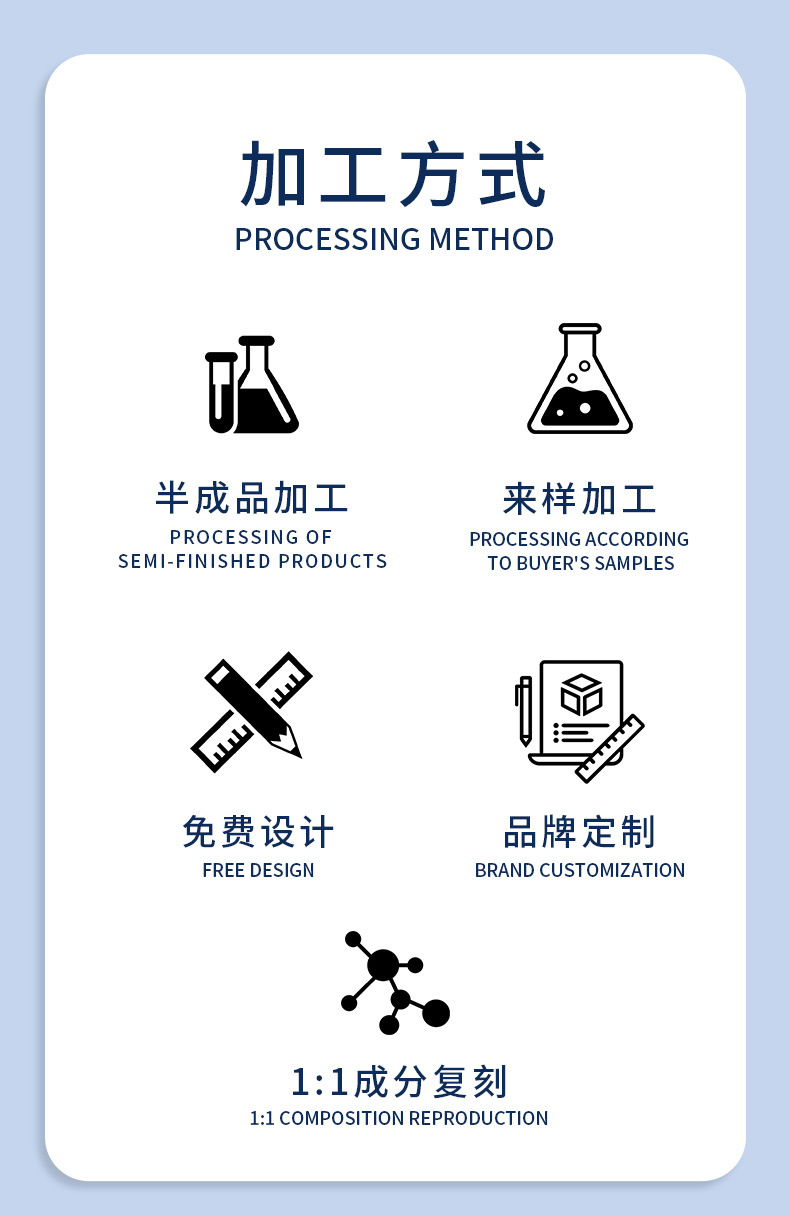 加工方式
PROCESSING METHOD

半成品加工
PROCESSING OF SEMI-FINISHED PRODUCTS

来样加工
PROCESSING ACCORDING TO BUYER'S SAMPLES

免费设计
FREE DESIGN

品牌定制
BRAND CUSTOMIZATION

1:1成分复刻
1:1 COMPOSITION REPRODUCTION