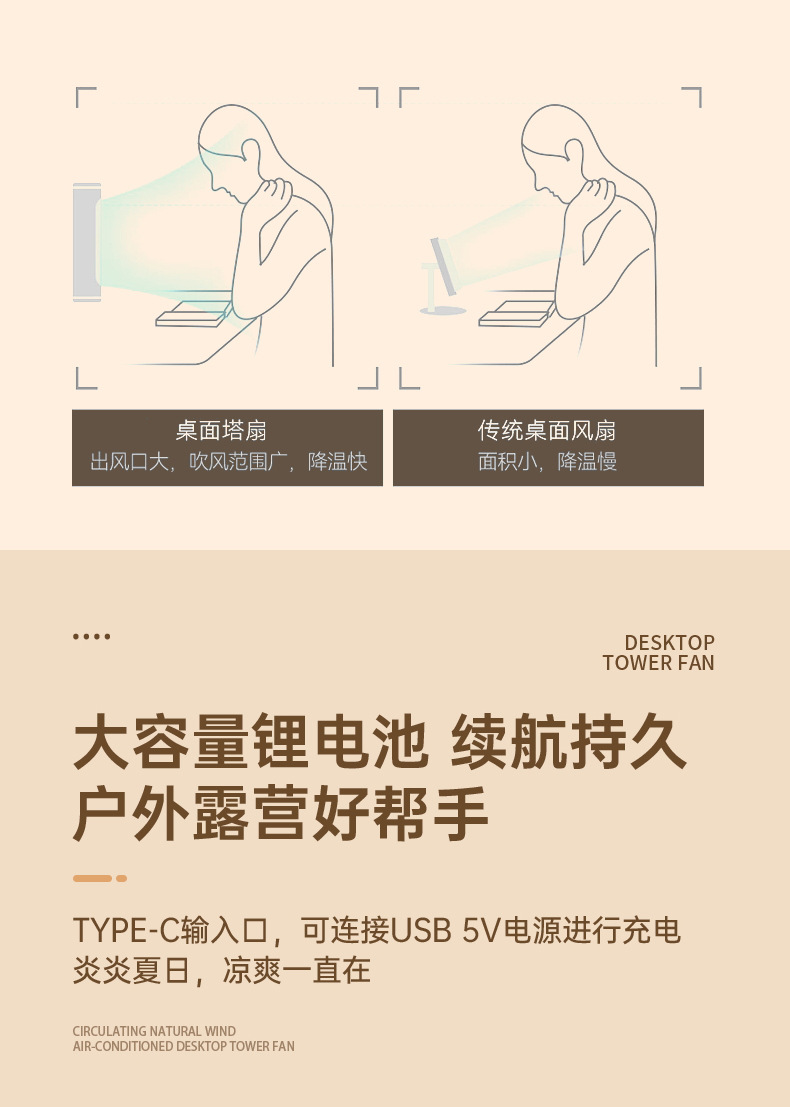 桌面塔扇
出风口大，吹风范围广，降温快

传统桌面风扇
面积小，降温慢

DESKTOP
TOWER FAN

大容量锂电池 续航持久
户外露营好帮手

TYPE-C输入口，可连接USB 5V电源进行充电
炎炎夏日，凉爽一直在

CIRCULATING NATURAL WIND
AIR-CONDITIONED DESKTOP TOWER FAN