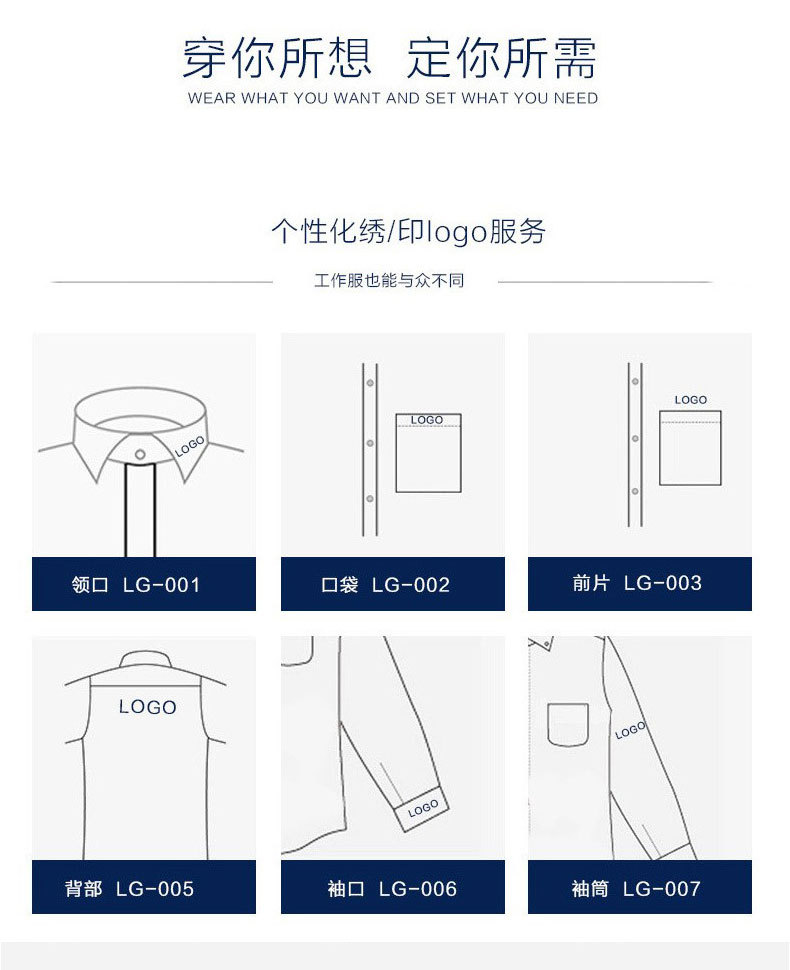 穿你所想 定你所需
WEAR WHAT YOU WANT AND SET WHAT YOU NEED

个性化绣/印logo服务

工作服也能与众不同

LOGO
领口 LG-001

LOGO
口袋 LG-002

LOGO
前片 LG-003

LOGO
背部 LG-005

LOGO
袖口 LG-006

LOGO
袖筒 LG-007