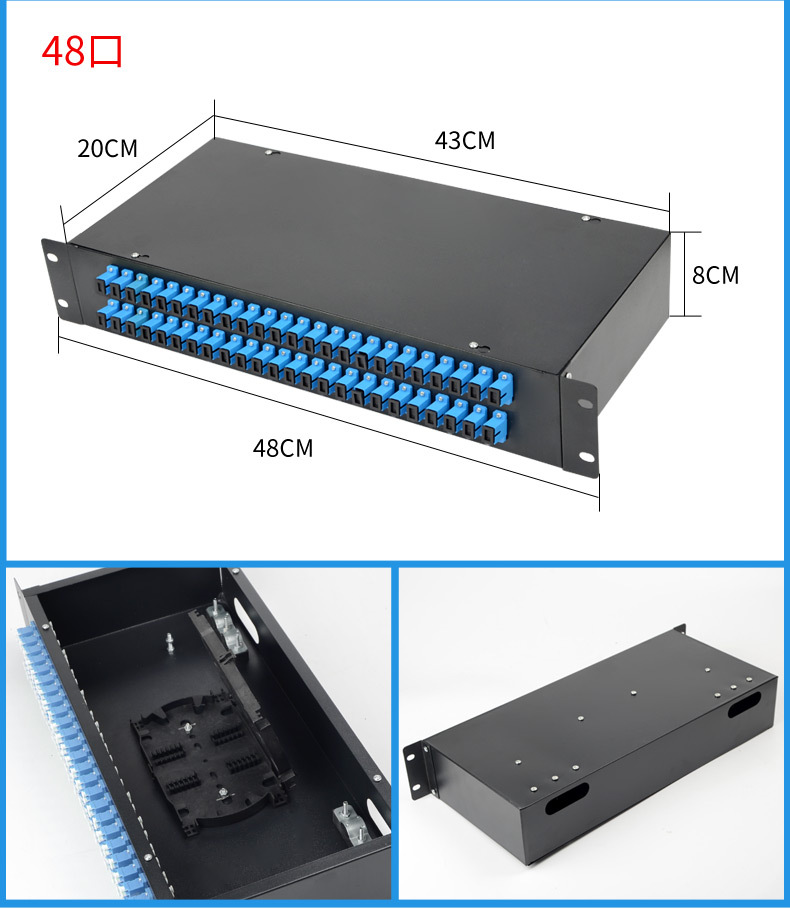 48口

20CM

43CM

8CM

48CM