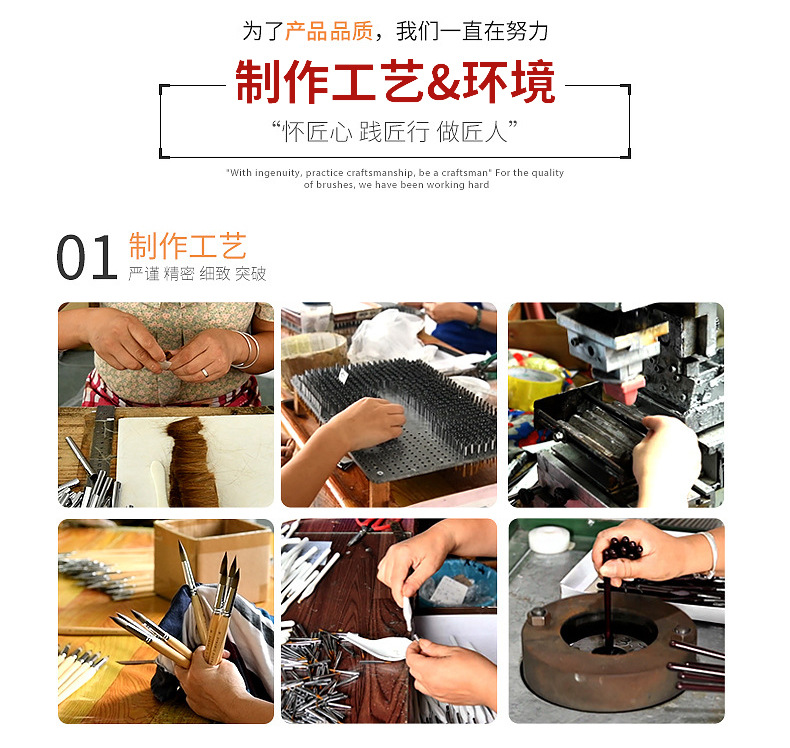 为了产品品质，我们一直在努力

制作工艺&环境

“怀匠心 践匠行 做匠人”

"With ingenuity, practice craftsmanship, be a craftsman" For the quality of brushes, we have been working hard

01 制作工艺

严谨 精密 细致 突破