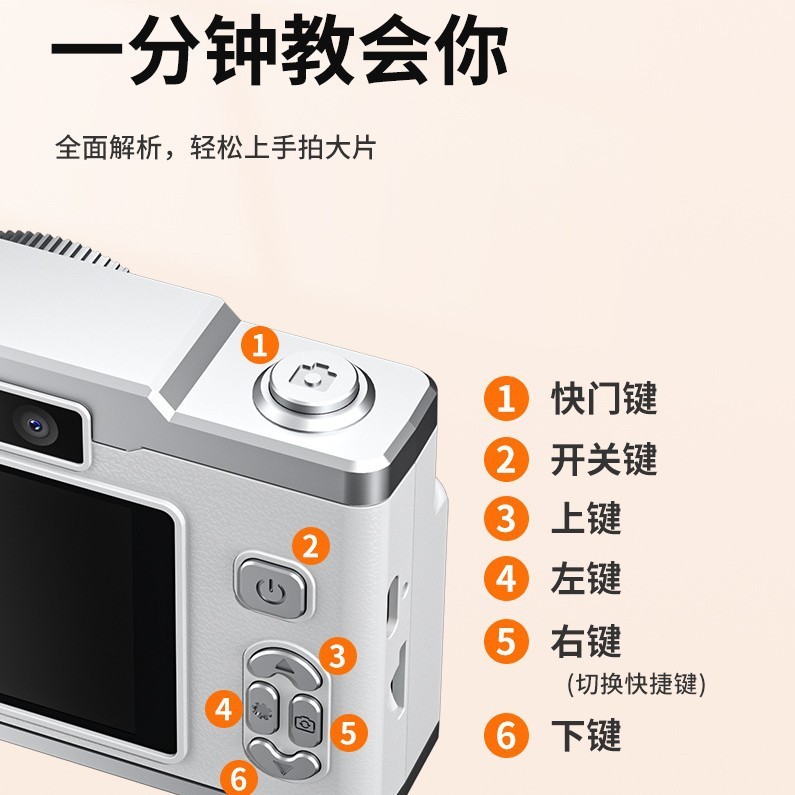 一分钟教会你

全面解析，轻松上手拍大片

1
2
3
4
5
6

1 快门键
2 开关键
3 上键
4 左键
5 右键
(切换快捷键)
6 下键