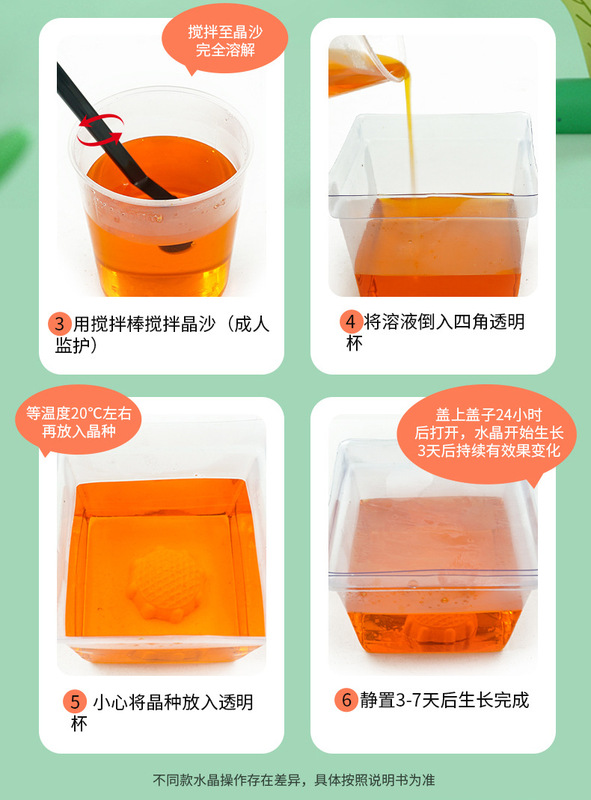 搅拌至晶沙完全溶解

3 用搅拌棒搅拌晶沙（成人监护）

4 将溶液倒入四角透明杯

等温度20°C左右再放入晶种

5 小心将晶种放入透明杯

盖上盖子24小时后打开，水晶开始生长3天后持续有效果变化

6 静置3-7天后生长完成

不同款水晶操作存在差异，具体按照说明书为准