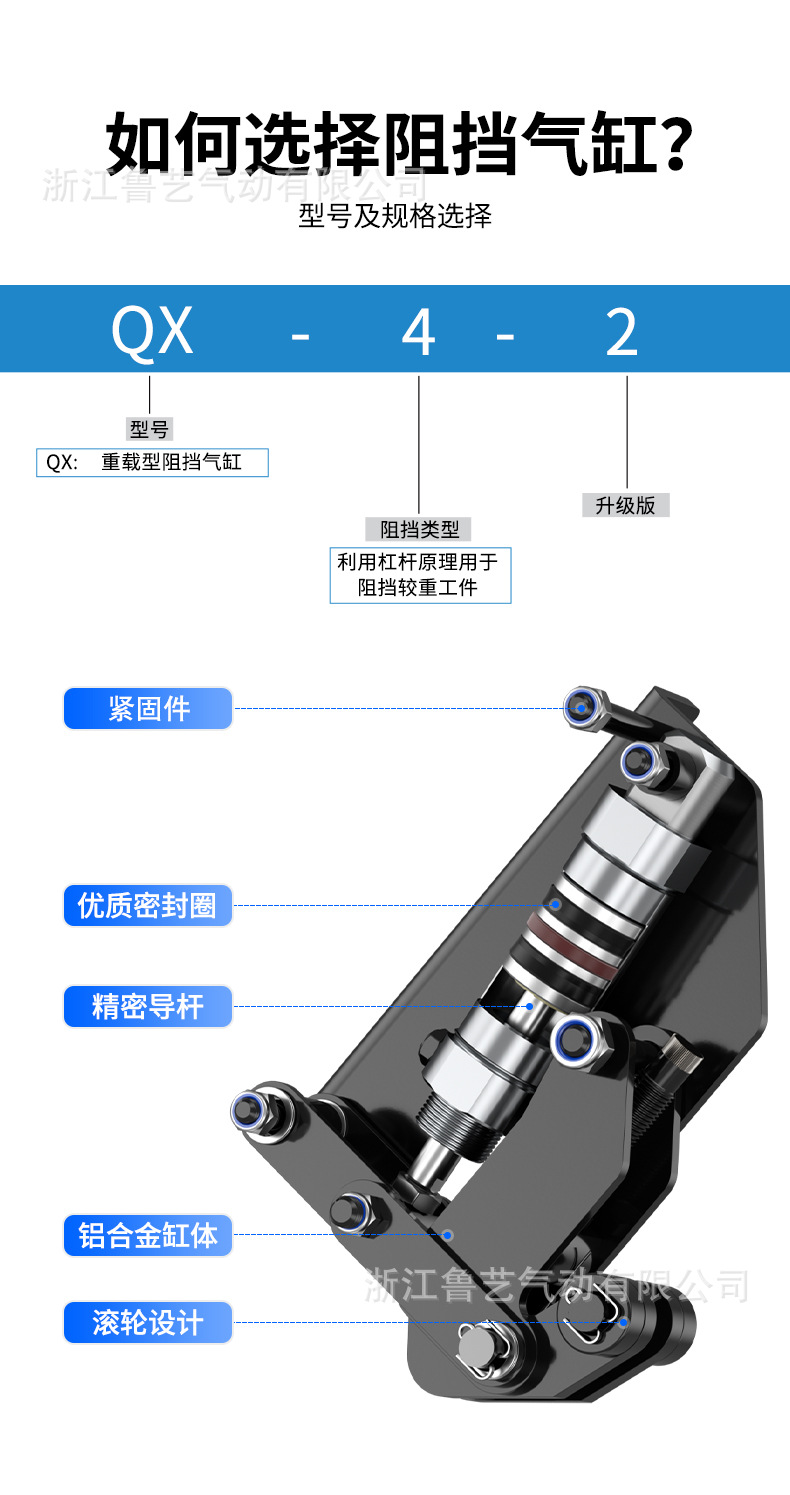 如何选择阻挡气缸?
浙江鲁艺气动有限公司
型号及规格选择

QX - 4 - 2

型号
QX: 重载型阻挡气缸

阻挡类型
利用杠杆原理用于阻挡较重工件

升级版

紧固件
优质密封圈
精密导杆
铝合金缸体
滚轮设计

浙江鲁艺气动有限公司