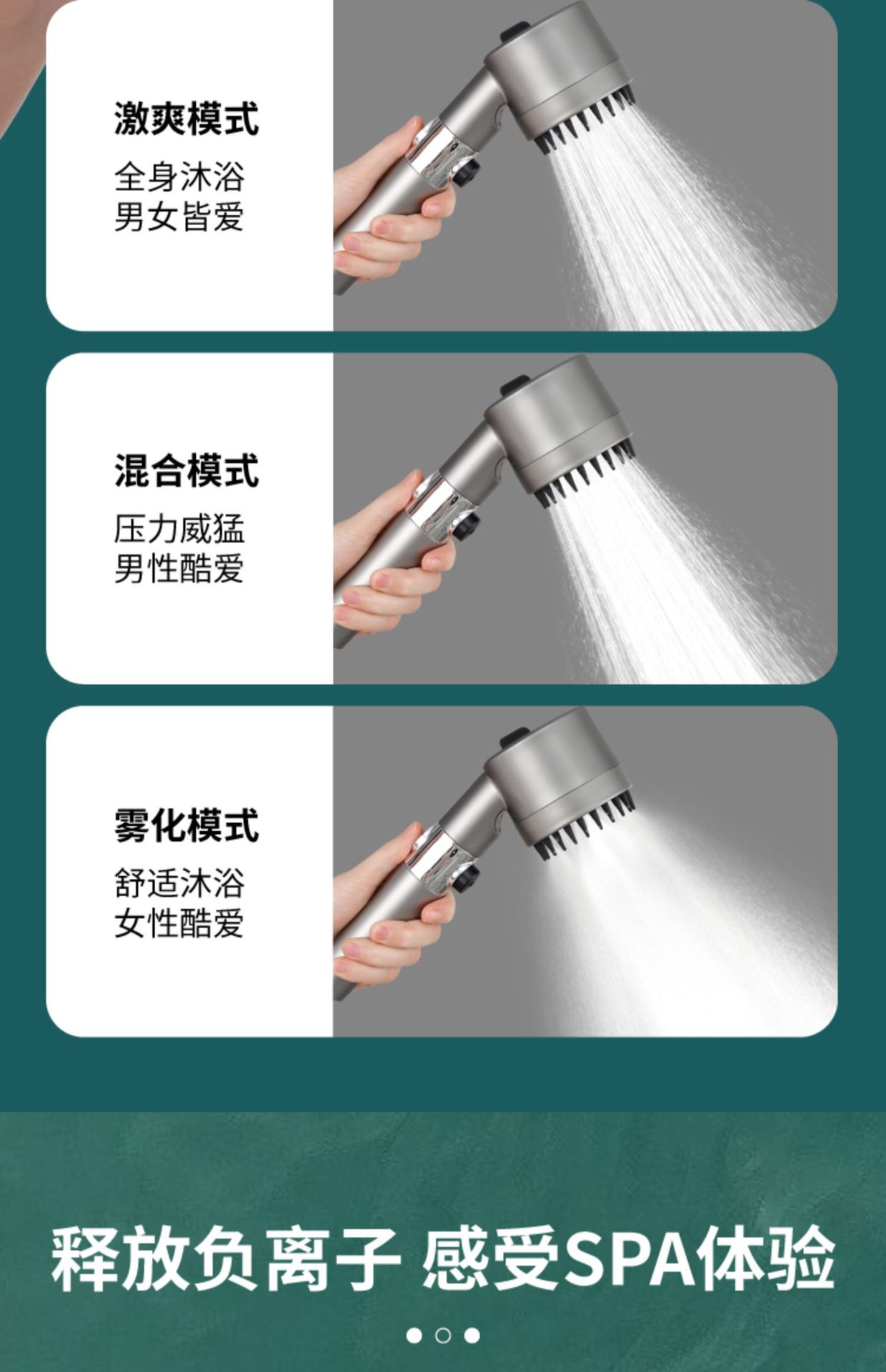 激爽模式

全身沐浴
男女皆爱

混合模式

压力威猛
男性酷爱

雾化模式

舒适沐浴
女性酷爱

释放负离子 感受SPA体验