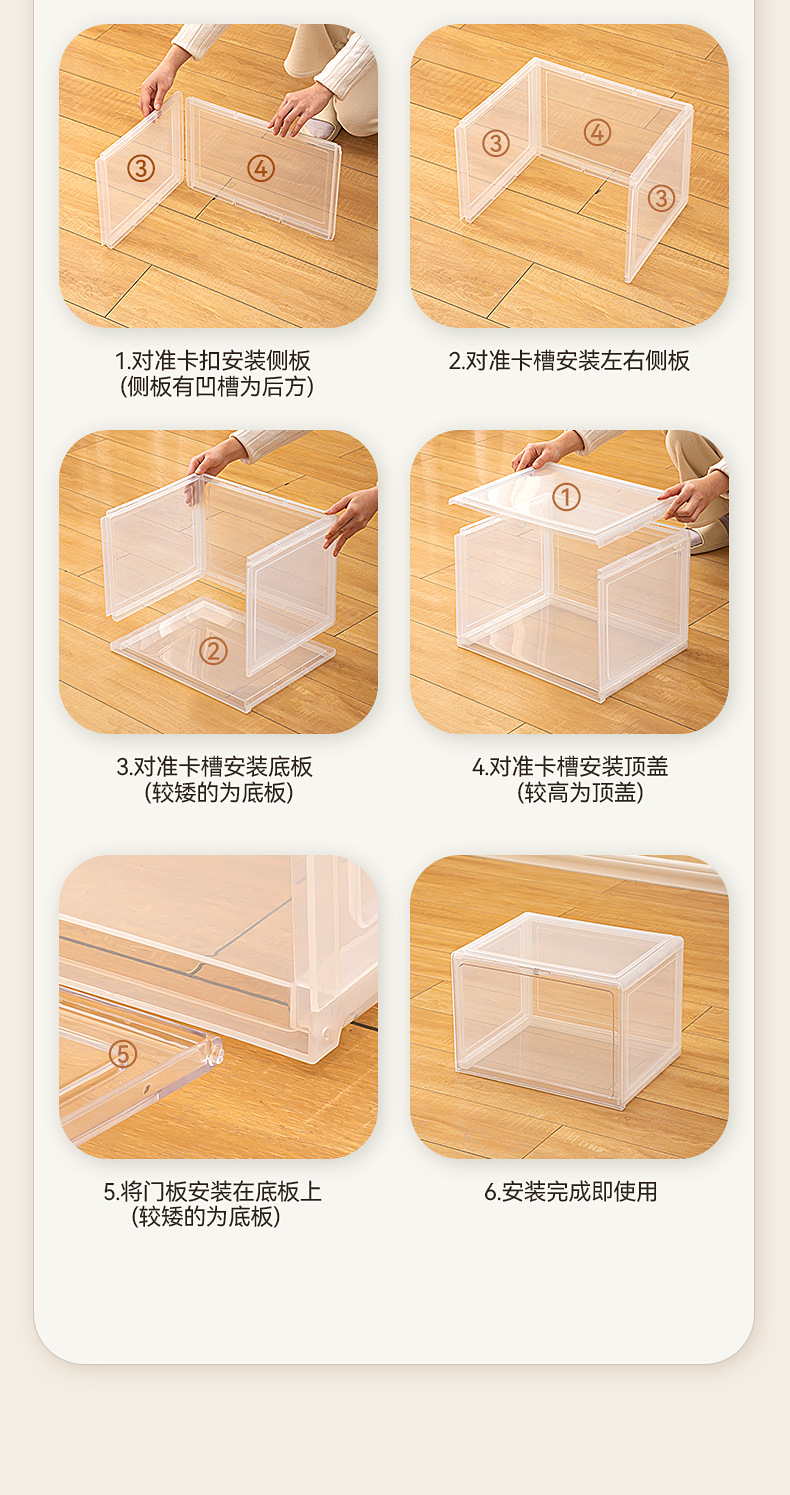 ③ ④

1.对准卡扣安装侧板
(侧板有凹槽为后方)

③ ④ ③

2.对准卡槽安装左右侧板

②

3.对准卡槽安装底板
(较矮的为底板)

①

4.对准卡槽安装顶盖
(较高为顶盖)

⑤

5.将门板安装在底板上
(较矮的为底板)

6.安装完成即使用