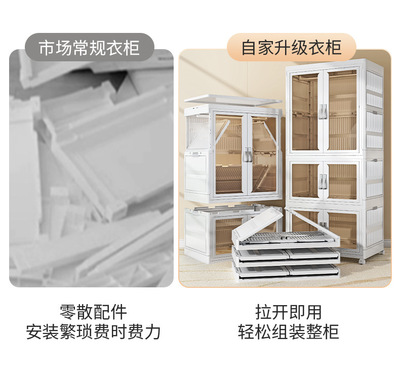 市场常规衣柜

零散配件
安装繁琐费时费力

自家升级衣柜

拉开即用
轻松组装整柜