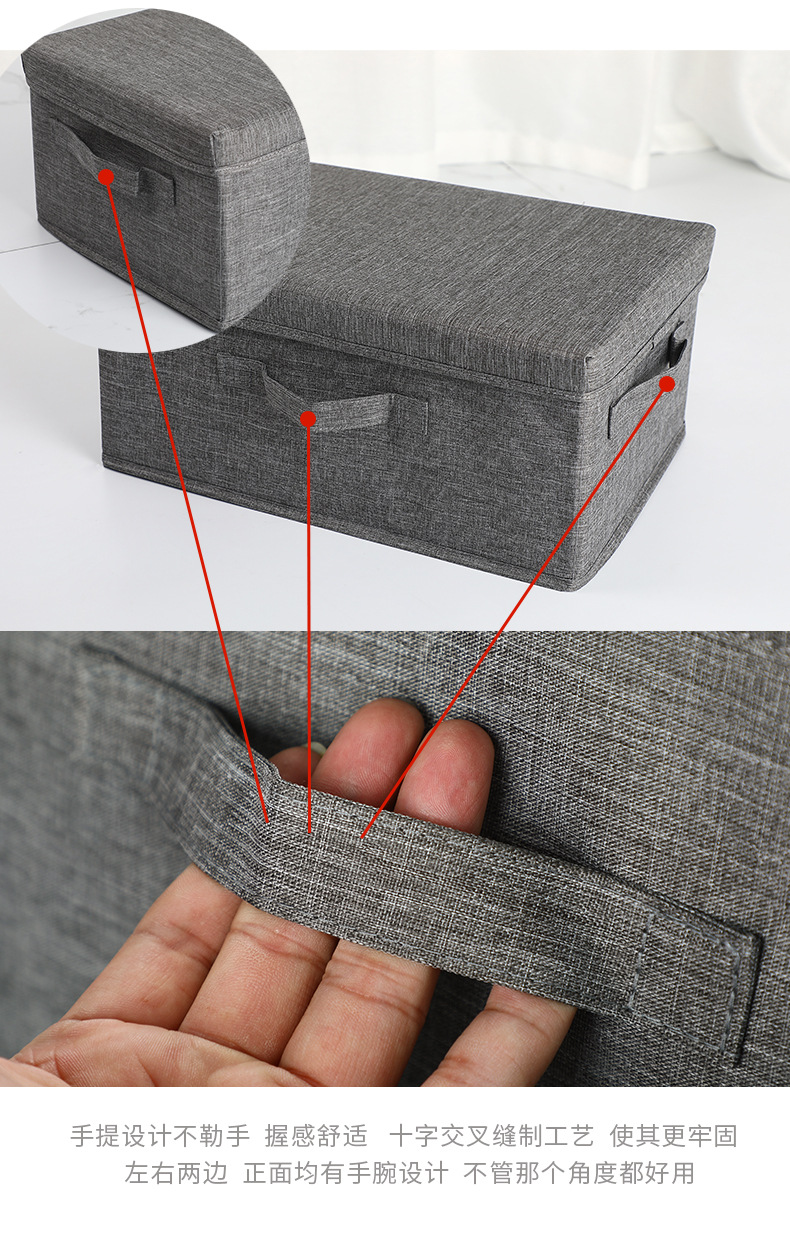 手提设计不勒手 握感舒适 十字交叉缝制工艺 使其更牢固
左右两边 正面均有手腕设计 不管那个角度都好用