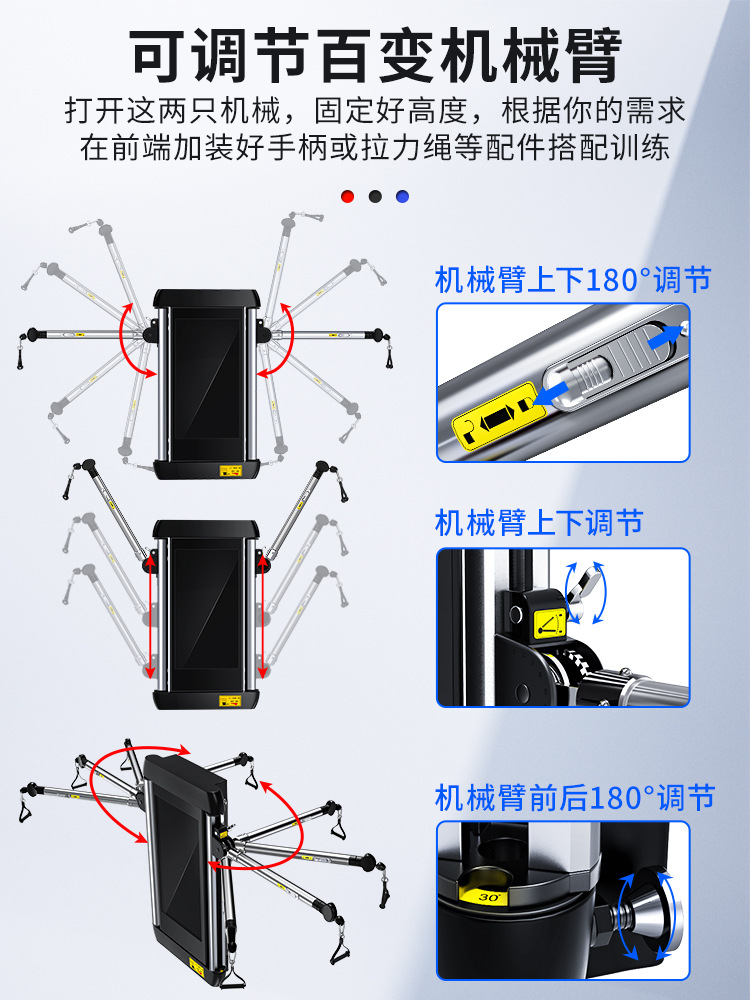 可调节百变机械臂

打开这两只机械，固定好高度，根据你的需求在前端加装好手柄或拉力绳等配件搭配训练

机械臂上下180°调节

机械臂上下调节

机械臂前后180°调节

30°