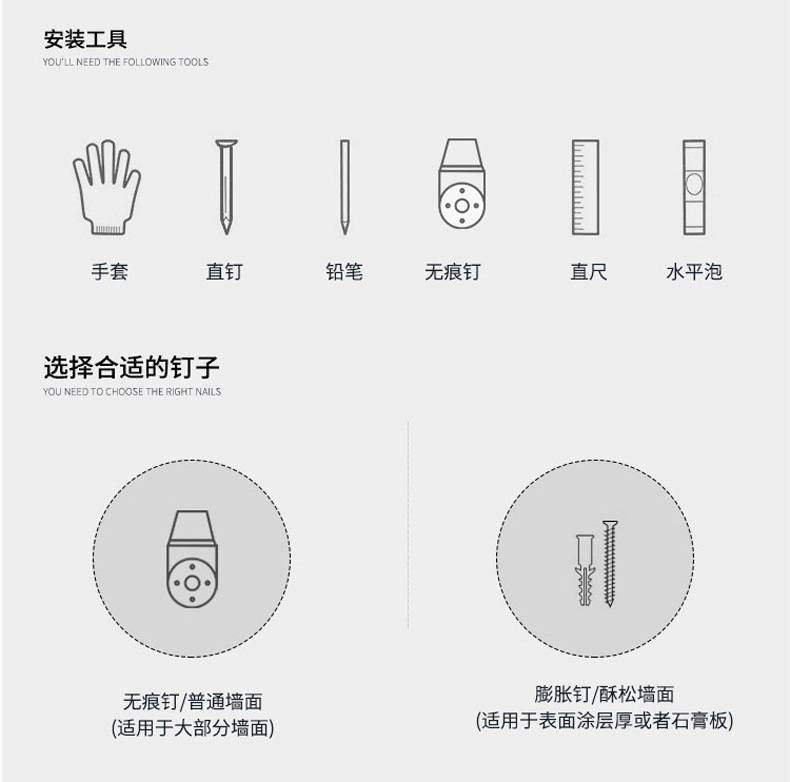 安装工具
YOU'LL NEED THE FOLLOWING TOOLS

手套
直钉
铅笔
无痕钉
直尺
水平泡

选择合适的钉子
YOU NEED TO CHOOSE THE RIGHT NAILS

无痕钉/普通墙面
(适用于大部分墙面)

膨胀钉/酥松墙面
(适用于表面涂层厚或者石膏板)