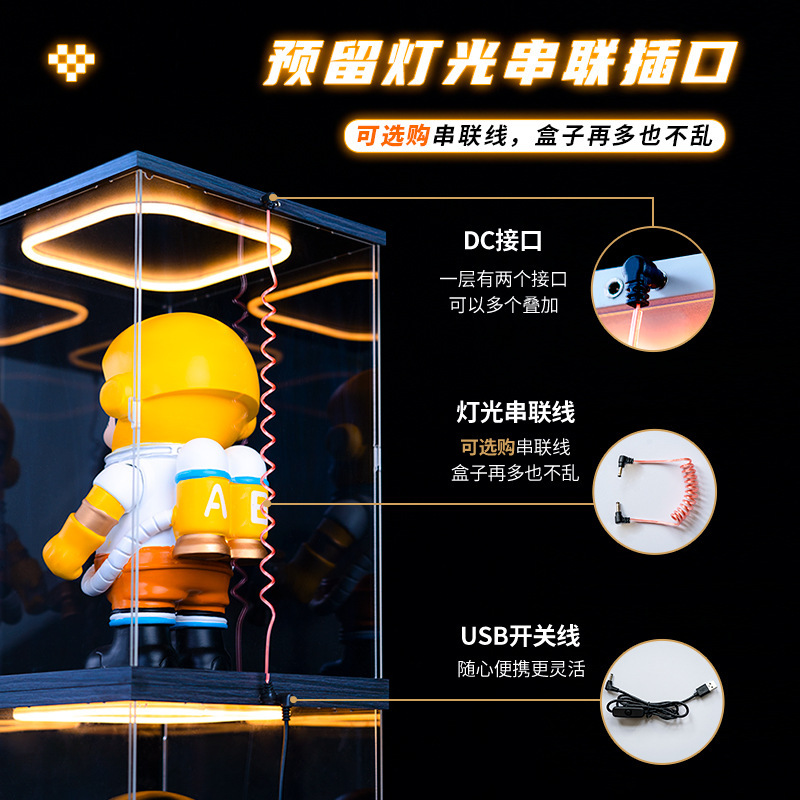 预留灯光串联插口

可选购串联线，盒子再多也不乱

DC接口
一层有两个接口
可以多个叠加

灯光串联线
可选购串联线
盒子再多也不乱

USB开关线
随心便携更灵活

A B