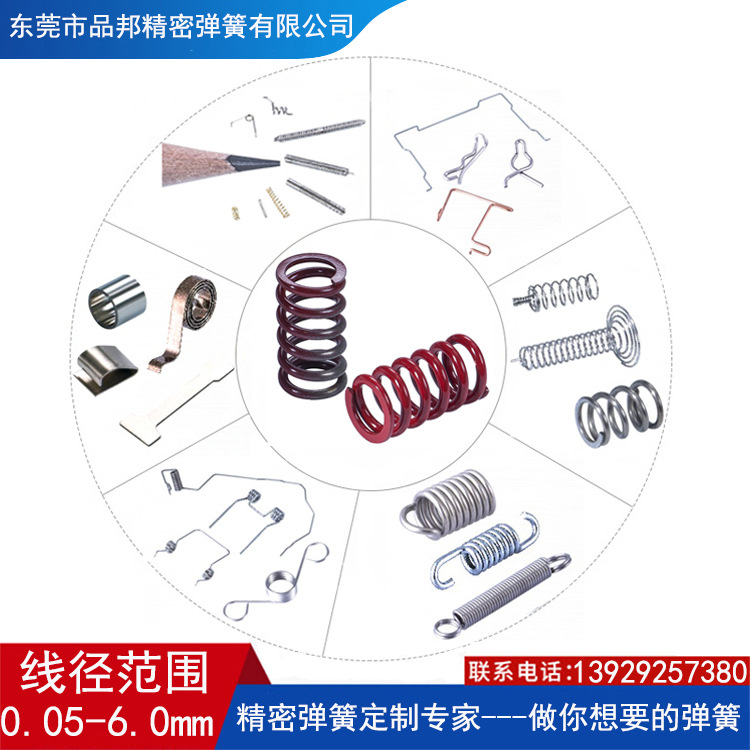 东莞市品邦精密弹簧有限公司

线径范围
0.05-6.0mm

联系电话:13929257380
精密弹簧定制专家---做你想要的弹簧