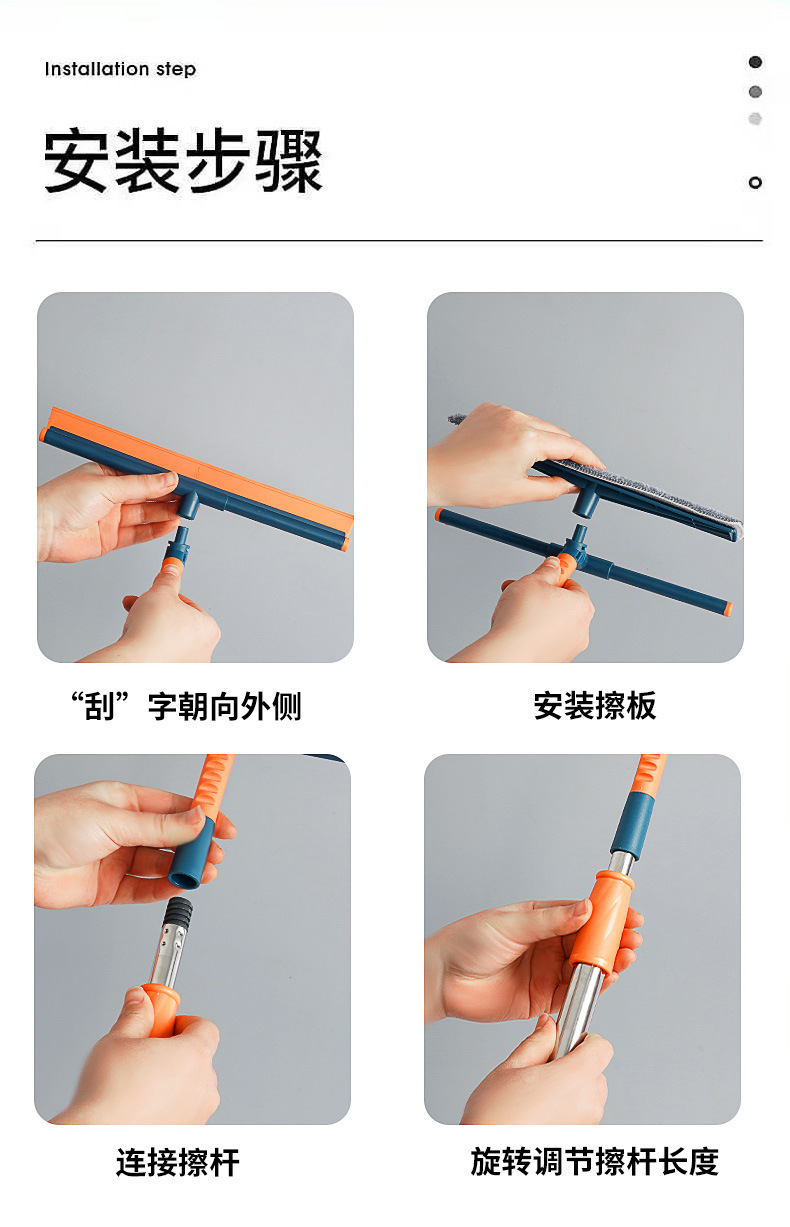 Installation step

安装步骤

“刮”字朝向外侧

安装擦板

连接擦杆

旋转调节擦杆长度