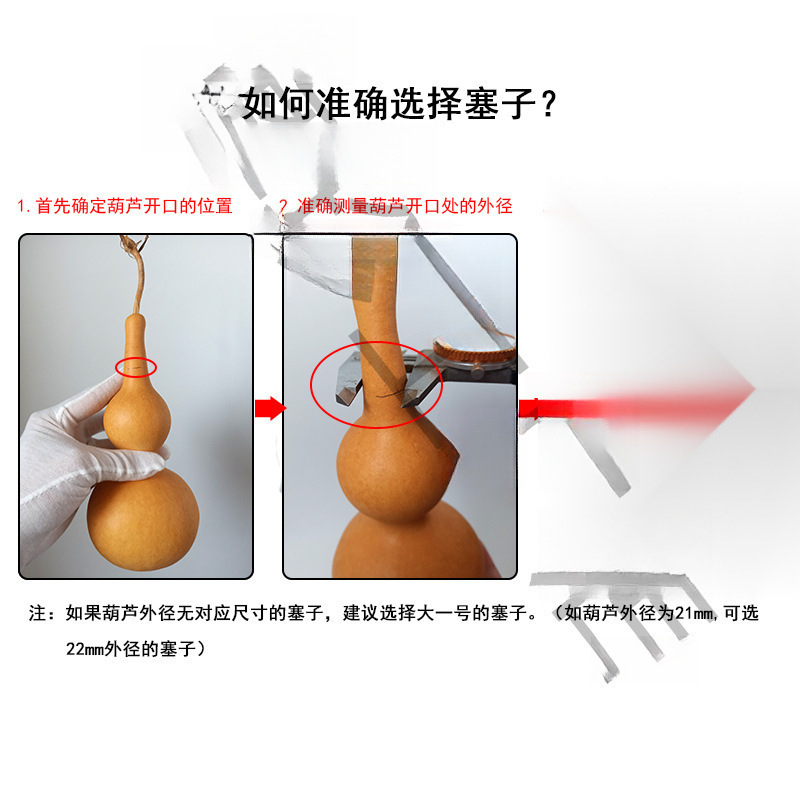 如何准确选择塞子？

1.首先确定葫芦开口的位置

2 准确测量葫芦开口处的外径

注：如果葫芦外径无对应尺寸的塞子，建议选择大一号的塞子。（如葫芦外径为21mm,可选22mm外径的塞子）