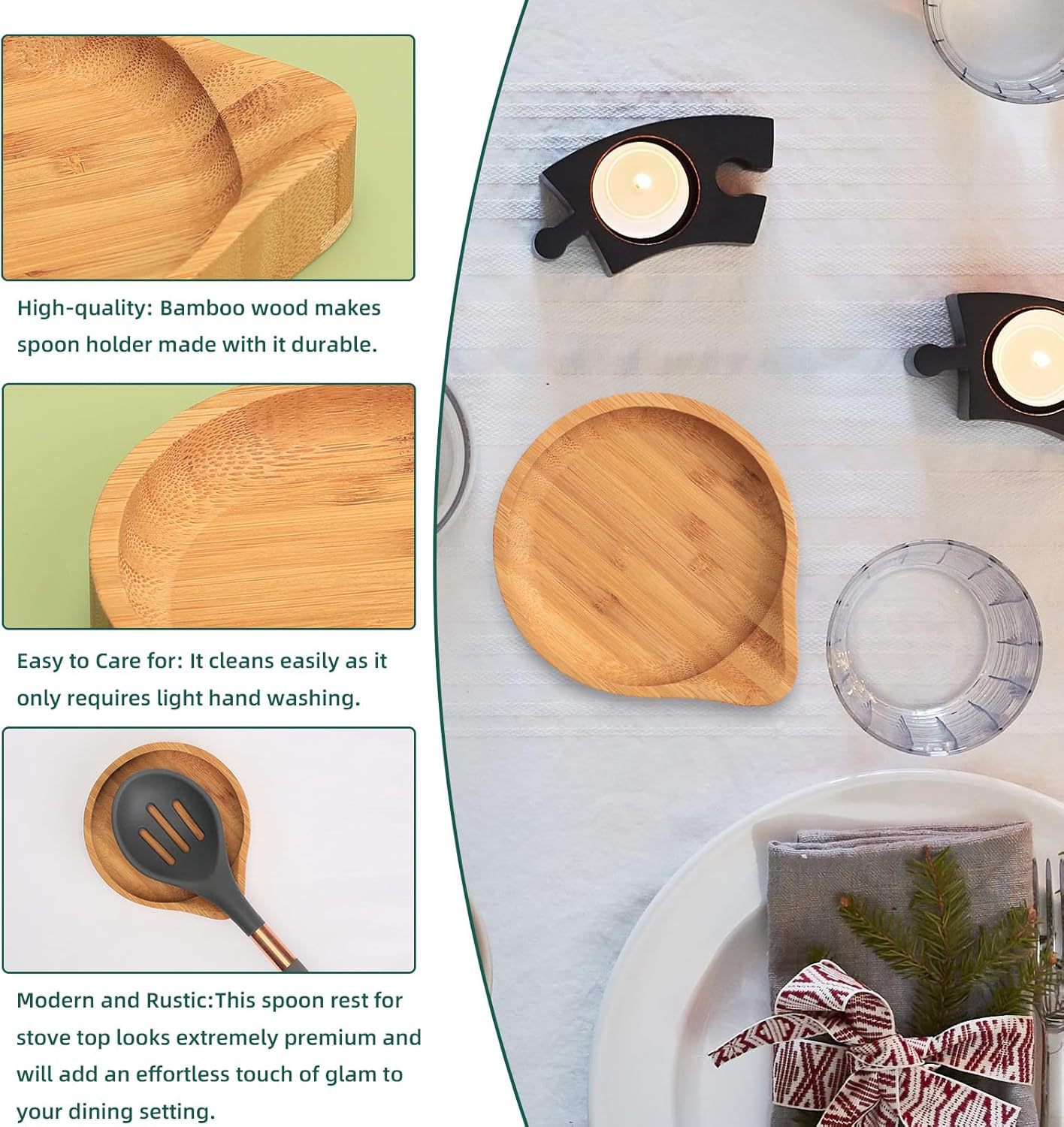 High-quality: Bamboo wood makes spoon holder made with it durable.

Easy to Care for: It cleans easily as it only requires light hand washing.

Modern and Rustic:This spoon rest for stove top looks extremely premium and will add an effortless touch of glam to your dining setting.