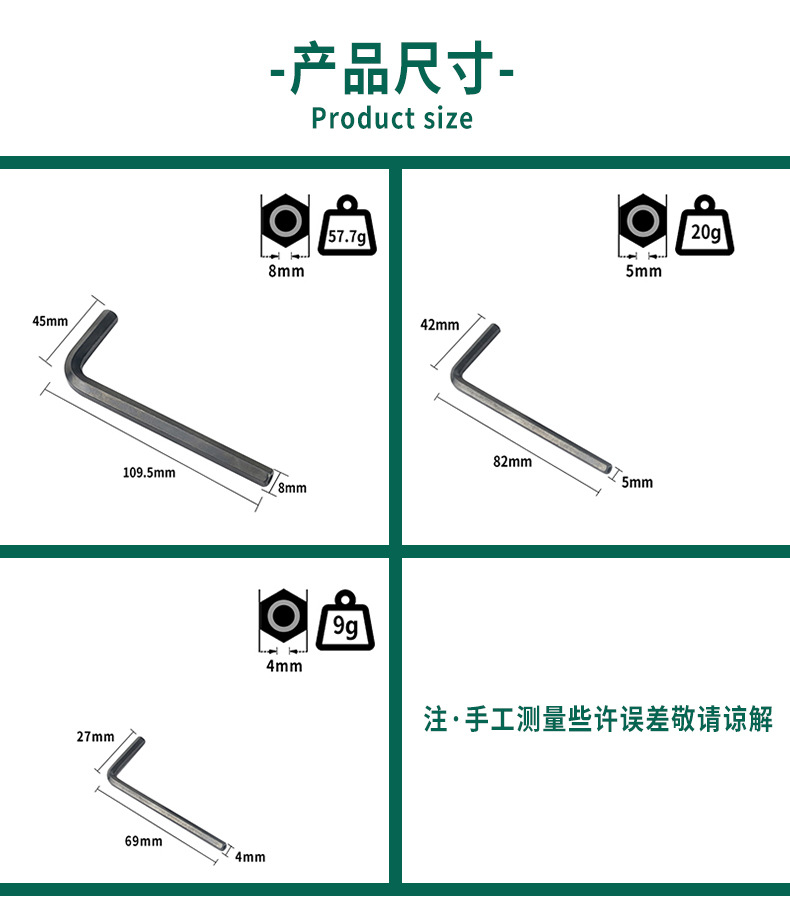 -产品尺寸-
Product size

57.7g
8mm
45mm
109.5mm
8mm

20g
5mm
42mm
82mm
5mm

9g
4mm
27mm
69mm
4mm

注·手工测量些许误差敬请谅解