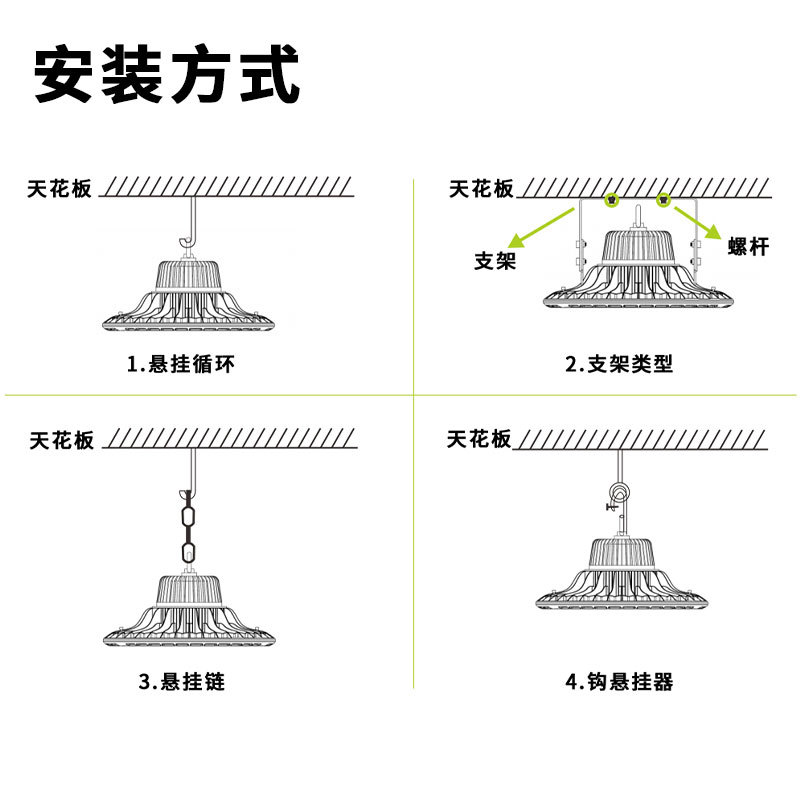 安装方式

天花板

1.悬挂循环

天花板

支架

螺杆

2.支架类型

天花板

3.悬挂链

天花板

4.钩悬挂器