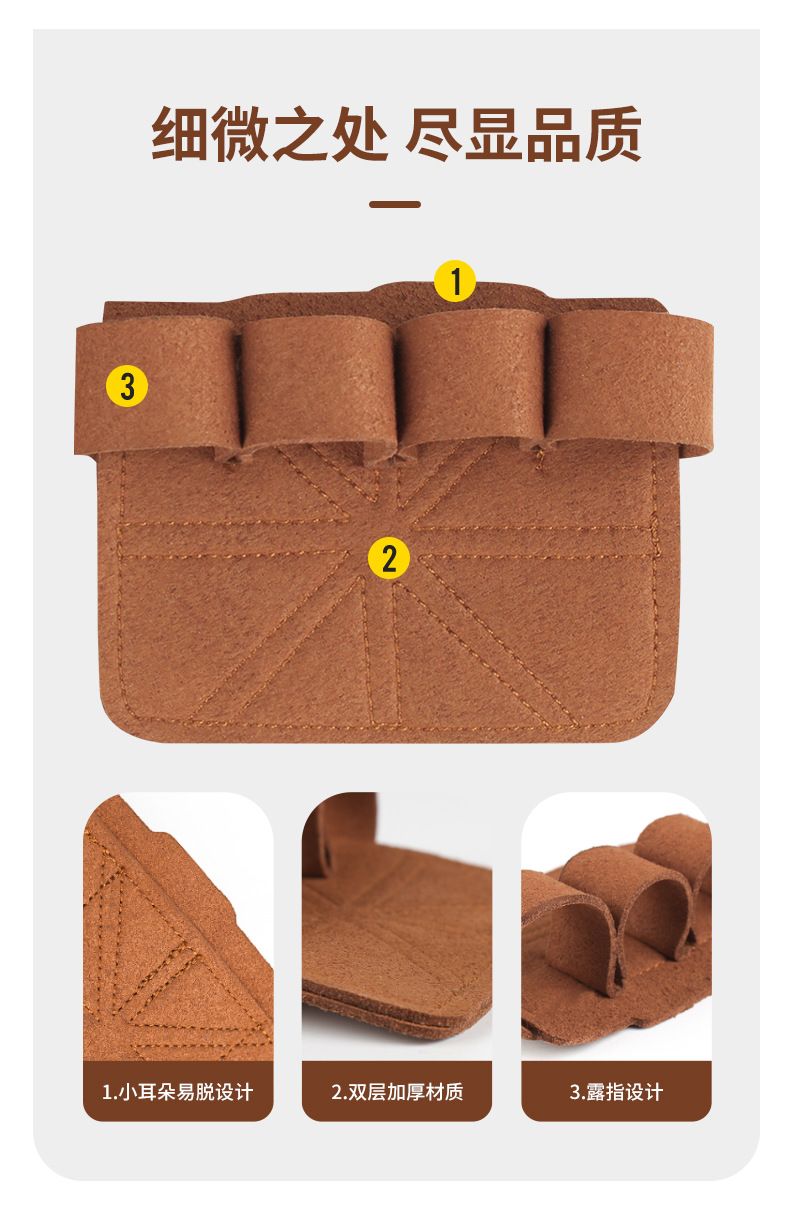 细微之处 尽显品质

1

3

2

1.小耳朵易脱设计

2.双层加厚材质

3.露指设计