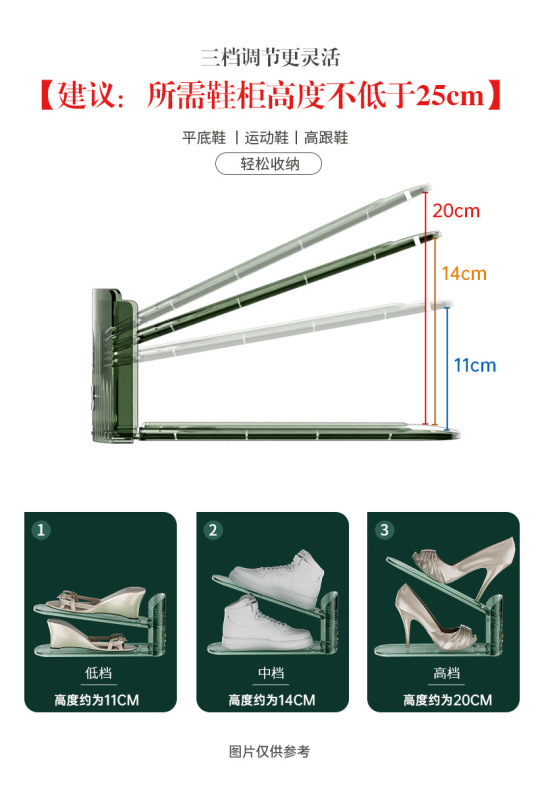 三档调节更灵活

【建议：所需鞋柜高度不低于25cm】

平底鞋 | 运动鞋 | 高跟鞋

轻松收纳

20cm

14cm

11cm

1
低档
高度约为11CM

2
中档
高度约为14CM

3
高档
高度约为20CM

图片仅供参考