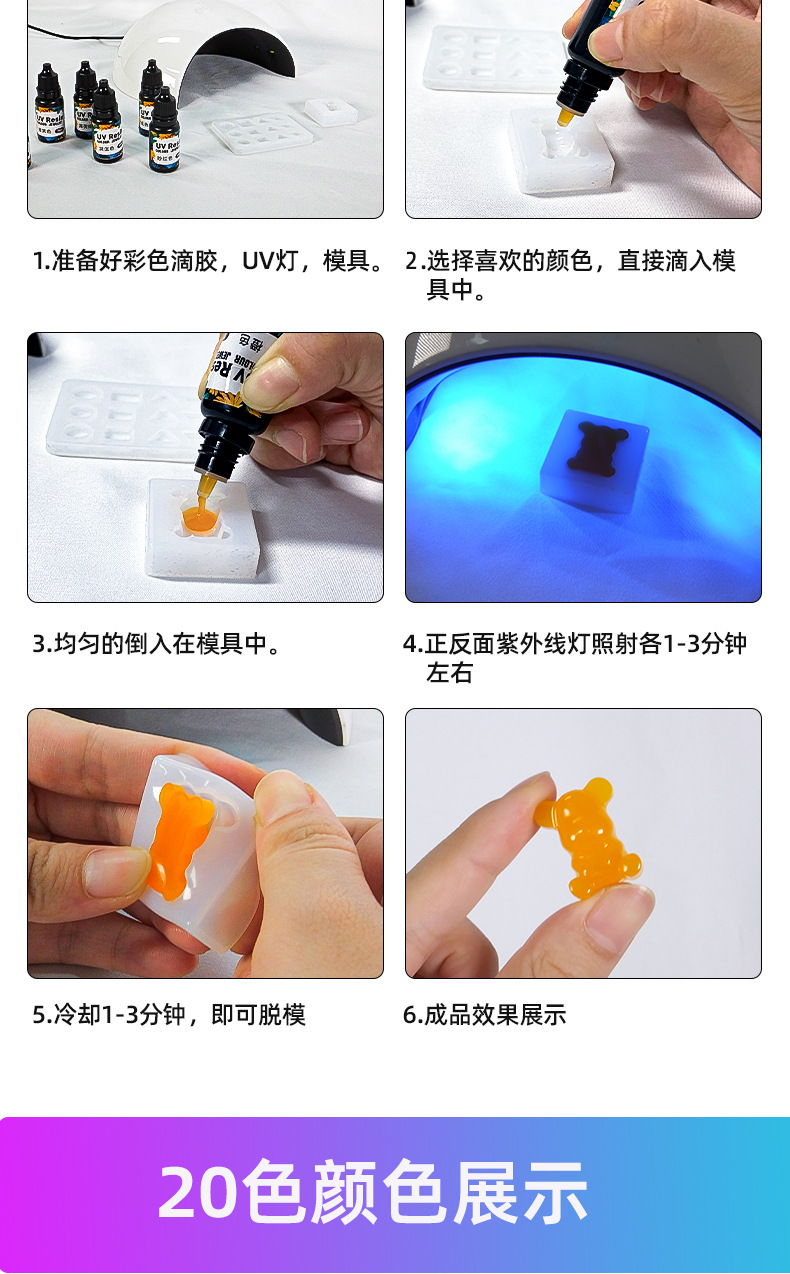 UV Resin

UV Resin

1.准备好彩色滴胶，UV灯，模具。

2.选择喜欢的颜色，直接滴入模具中。

3.均匀的倒入在模具中。

4.正反面紫外线灯照射各1-3分钟左右

5.冷却1-3分钟，即可脱模

6.成品效果展示

20色颜色展示