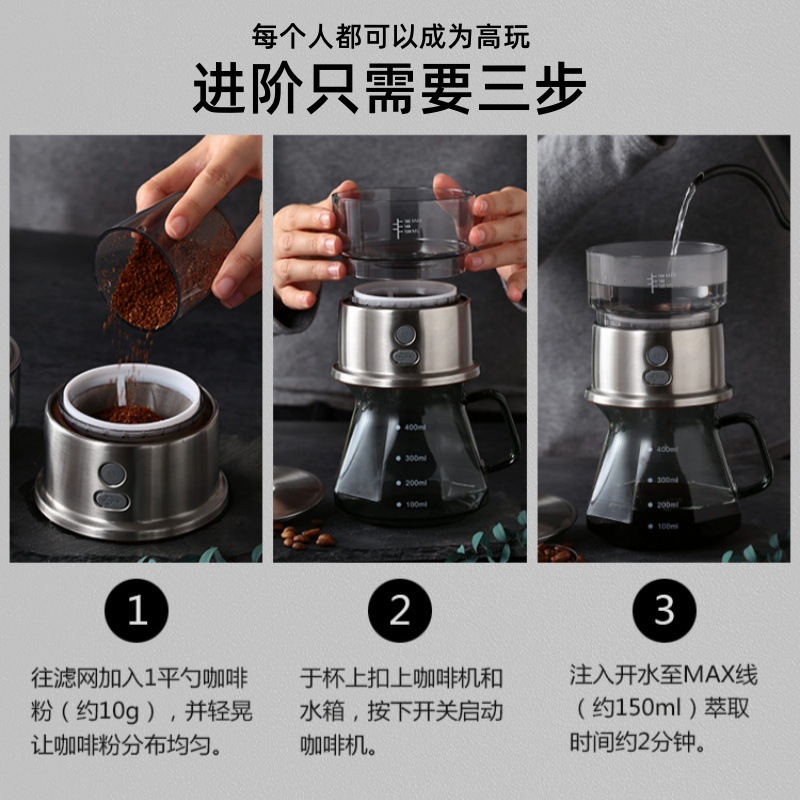 每个人都可以成为高玩

进阶只需要三步

400ml
300ml
200ml
100ml

400ml
300ml
200ml
100ml

1

往滤网加入1平勺咖啡粉（约10g），并轻晃让咖啡粉分布均匀。

2

于杯上扣上咖啡机和水箱，按下开关启动咖啡机。

3

注入开水至MAX线（约150ml）萃取时间约2分钟。