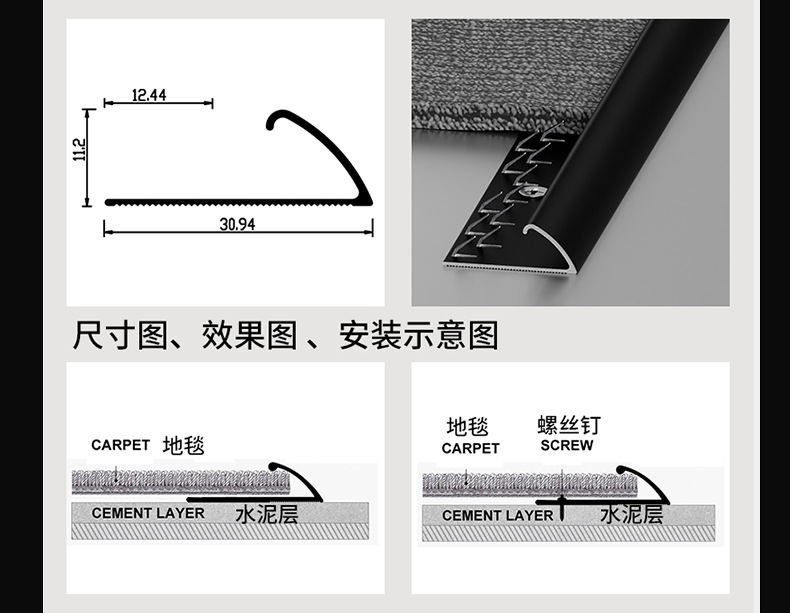 12.44

11.2

30.94

尺寸图、效果图 、安装示意图

CARPET 地毯

CEMENT LAYER 水泥层

地毯
CARPET

螺丝钉
SCREW

CEMENT LAYER 水泥层