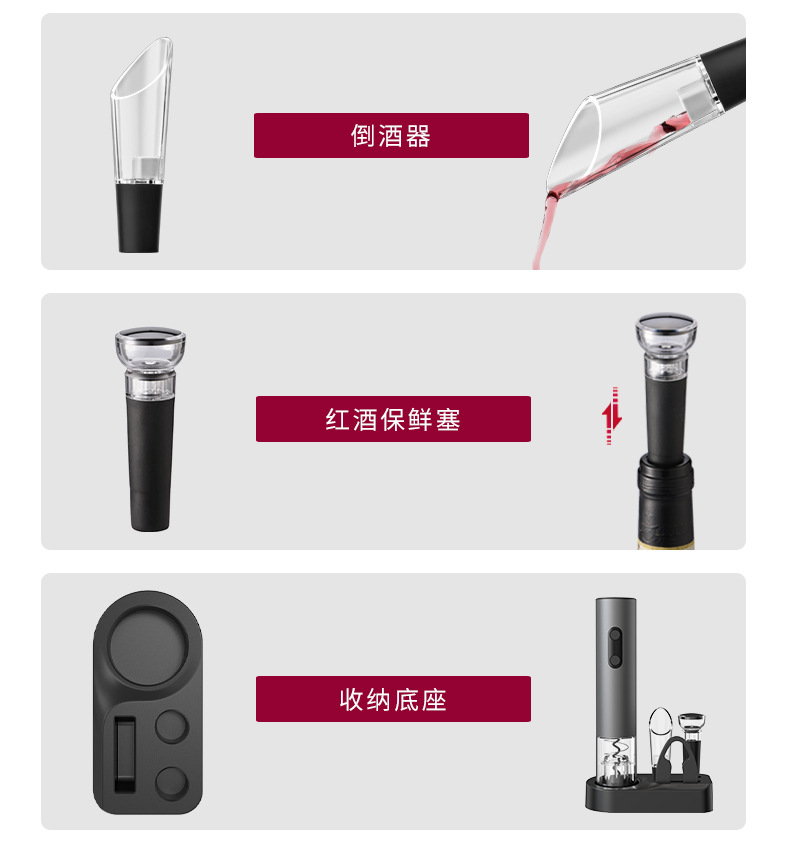 倒酒器

红酒保鲜塞

收纳底座