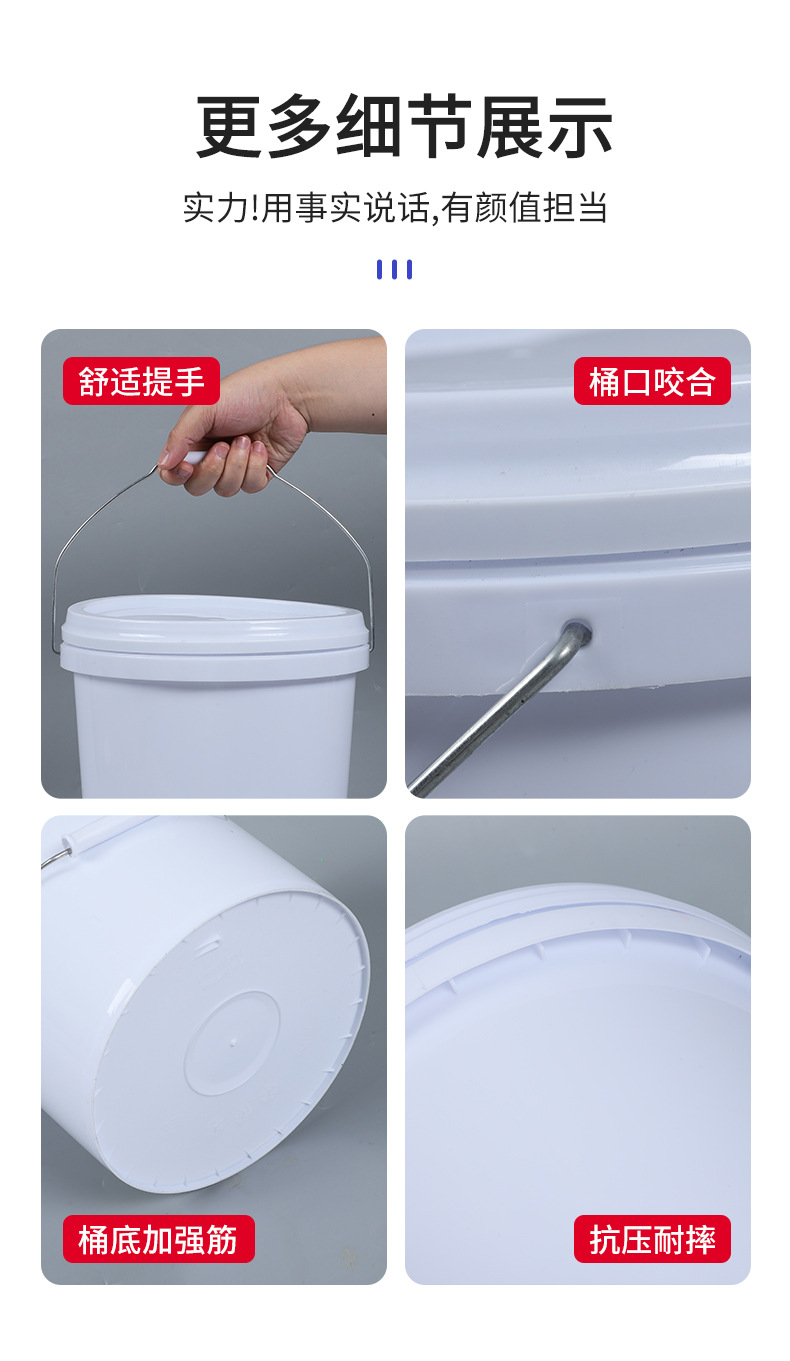 更多细节展示

实力!用事实说话,有颜值担当

舒适提手

桶口咬合

桶底加强筋

抗压耐摔