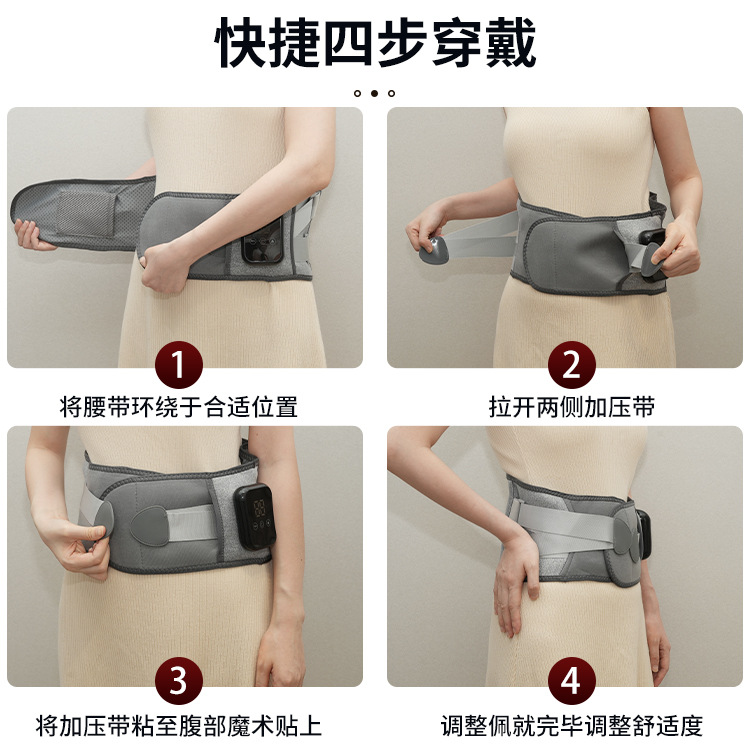 快捷四步穿戴

1
将腰带环绕于合适位置

2
拉开两侧加压带

3
将加压带粘至腹部魔术贴上

4
调整佩就完毕调整舒适度