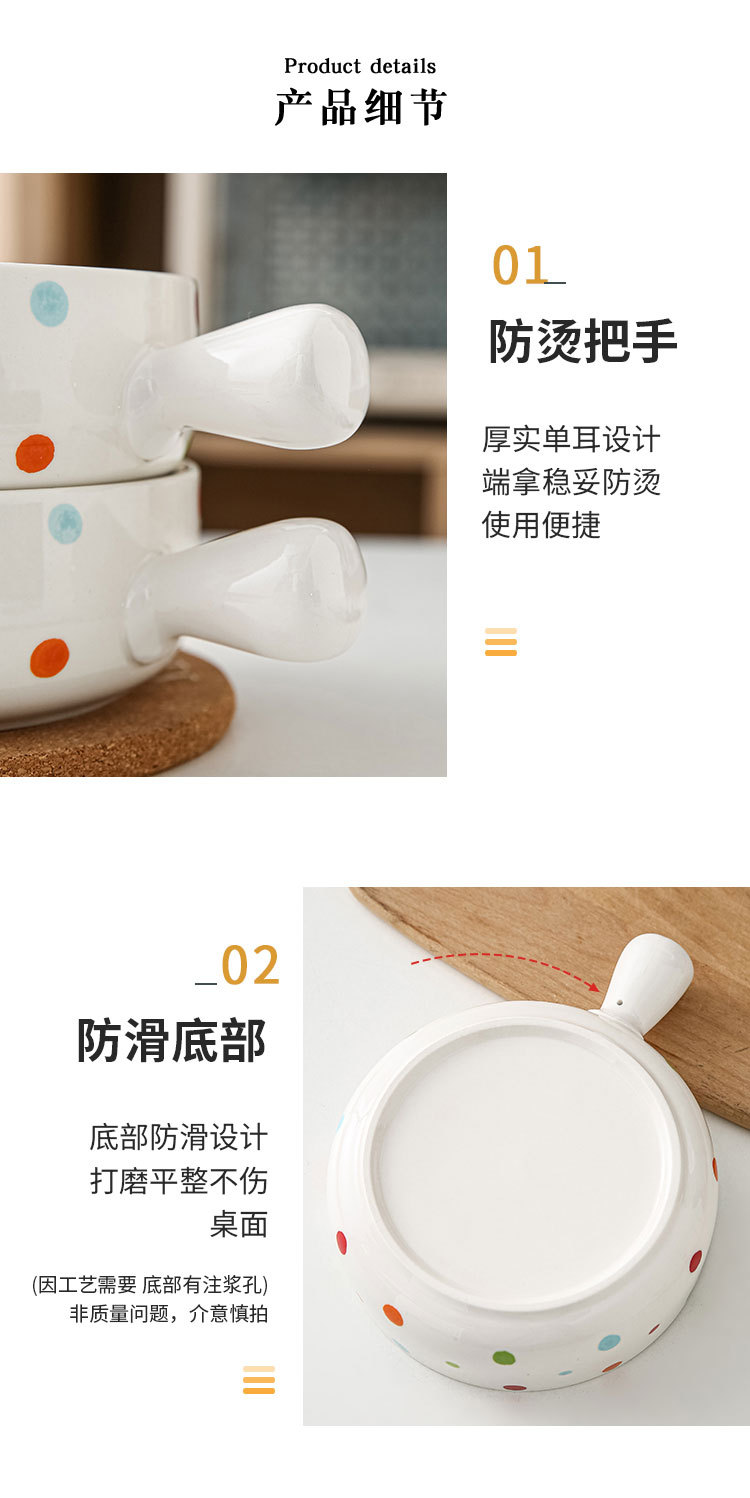 Product details
产品细节

01_
防烫把手

厚实单耳设计
端拿稳妥防烫
使用便捷

_02
防滑底部

底部防滑设计
打磨平整不伤
桌面

(因工艺需要 底部有注浆孔)
非质量问题，介意慎拍