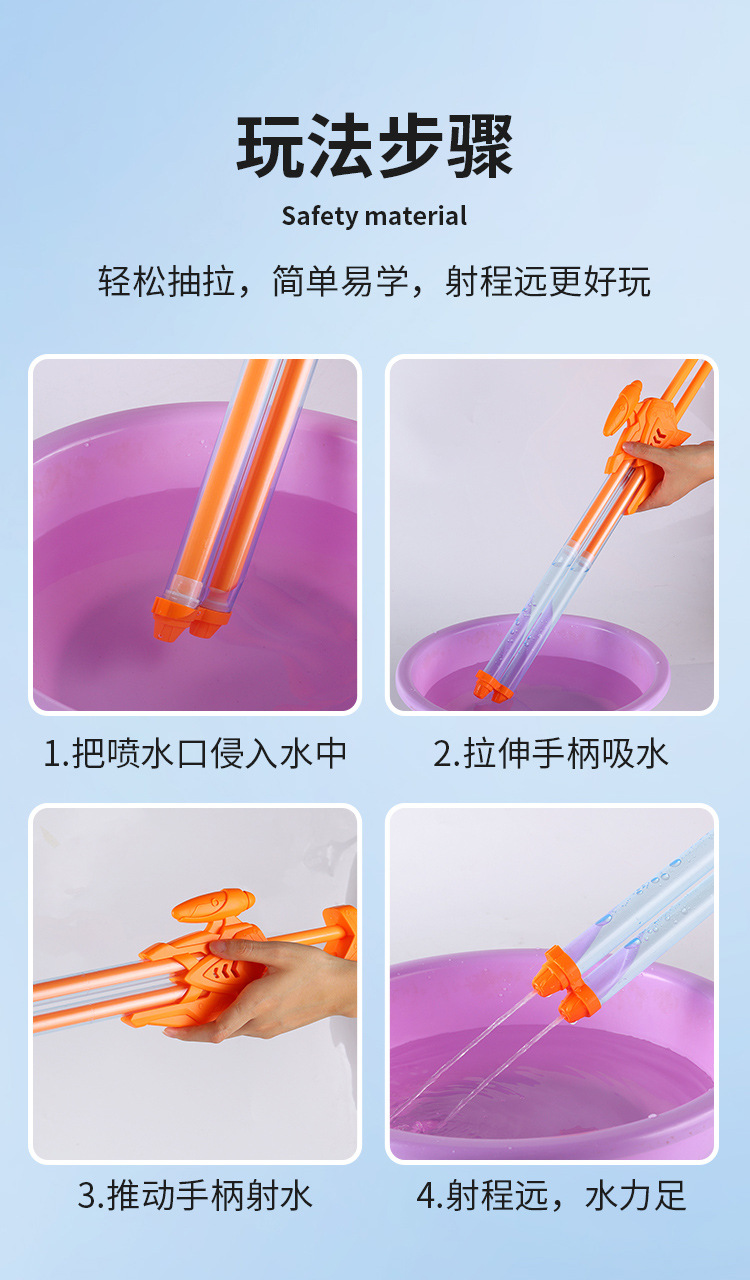 玩法步骤

Safety material

轻松抽拉，简单易学，射程远更好玩

1.把喷水口侵入水中

2.拉伸手柄吸水

3.推动手柄射水

4.射程远，水力足