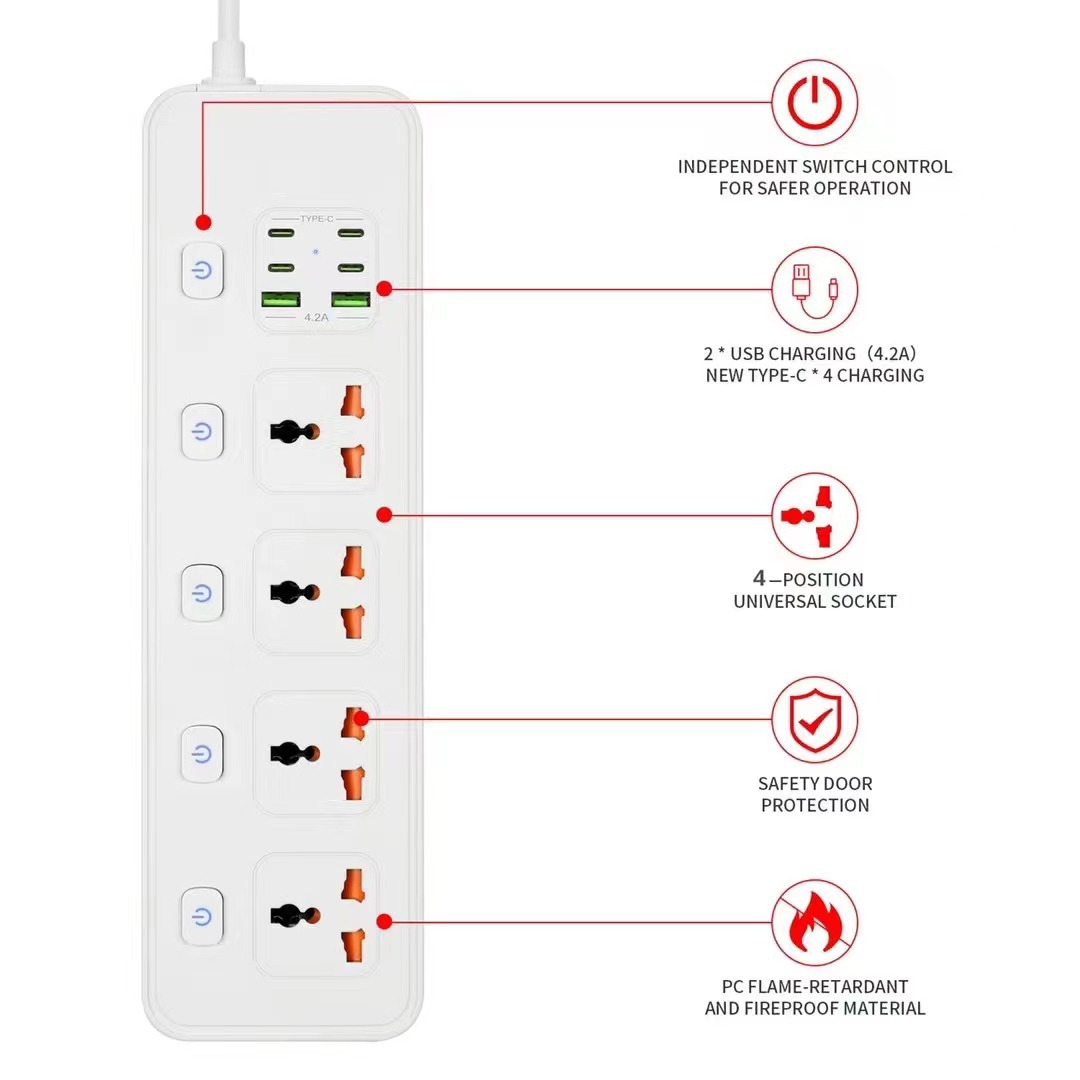 TYPE-C

4.2A

INDEPENDENT SWITCH CONTROL
FOR SAFER OPERATION

2 * USB CHARGING（4.2A）
NEW TYPE-C * 4 CHARGING

4—POSITION
UNIVERSAL SOCKET

SAFETY DOOR
PROTECTION

PC FLAME-RETARDANT
AND FIREPROOF MATERIAL