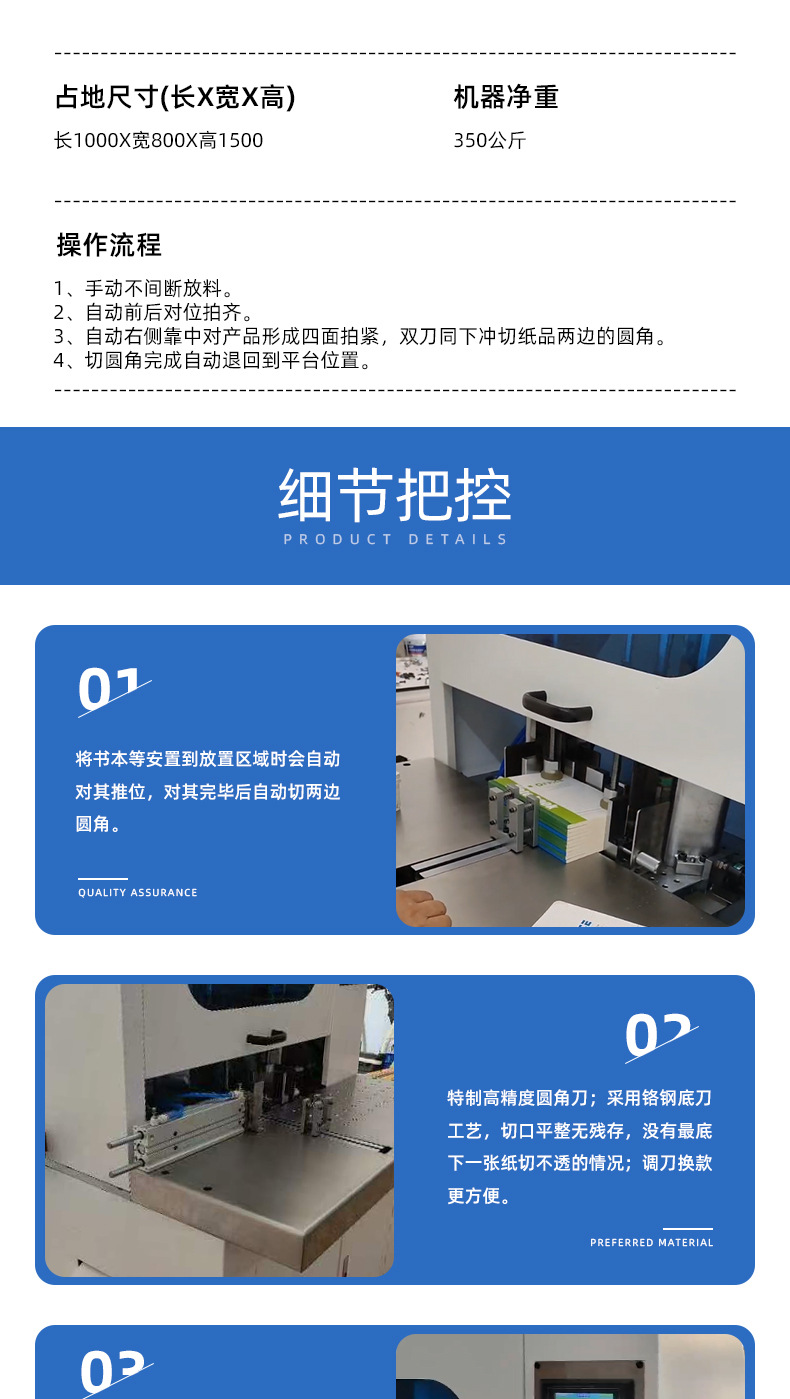 占地尺寸(长X宽X高)
长1000X宽800X高1500

机器净重
350公斤

操作流程

1、手动不间断放料。
2、自动前后对位拍齐。
3、自动右侧靠中对产品形成四面拍紧，双刀同下冲切纸品两边的圆角。
4、切圆角完成自动退回到平台位置。

细节把控
PRODUCT DETAILS

01

将书本等安置到放置区域时会自动对其推位，对其完毕后自动切两边圆角。

QUALITY ASSURANCE

02

特制高精度圆角刀；采用铬钢底刀工艺，切口平整无残存，没有最底下一张纸切不透的情况；调刀换款更方便。

PREFERRED MATERIAL

03