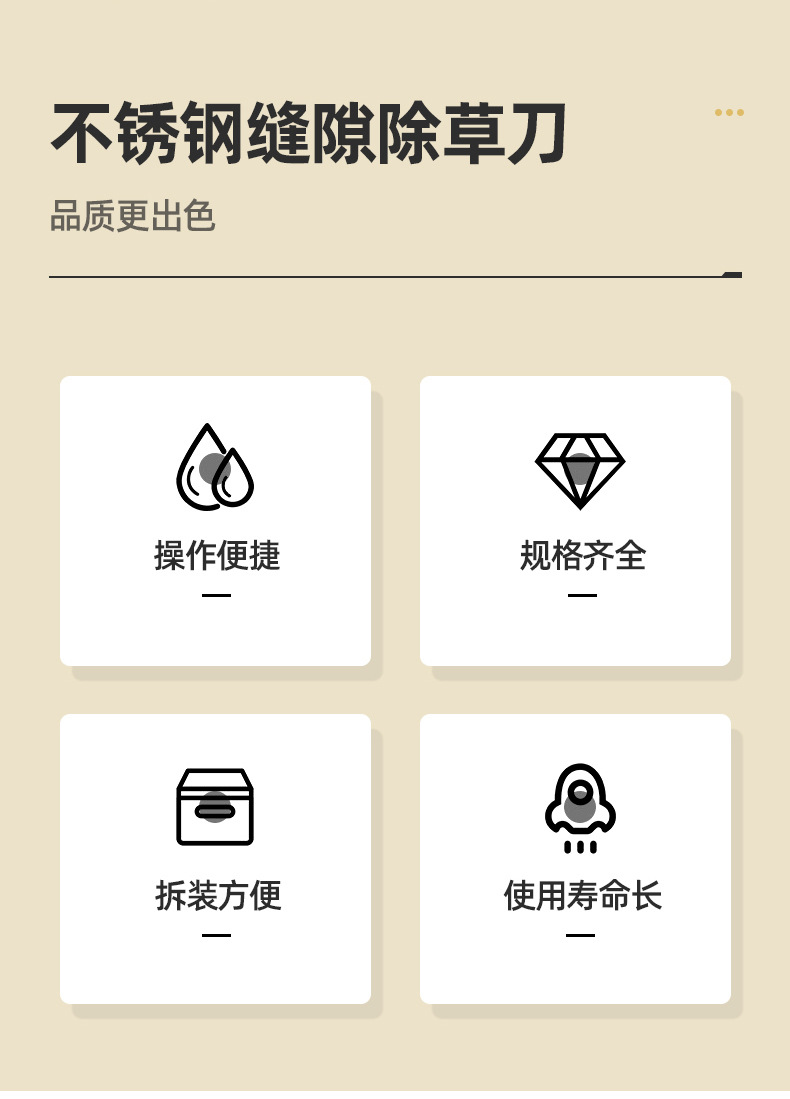 不锈钢缝隙除草刀

品质更出色

操作便捷

规格齐全

拆装方便

使用寿命长