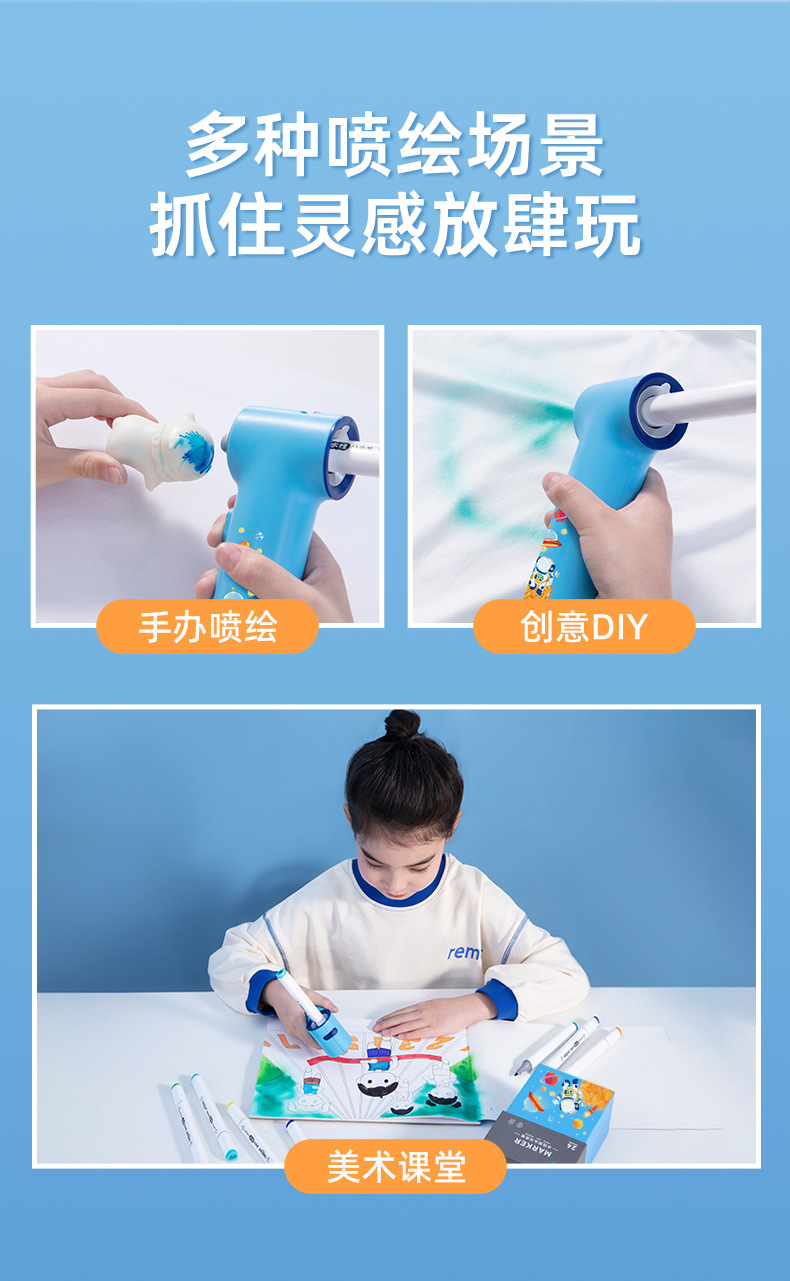 多种喷绘场景
抓住灵感放肆玩

手办喷绘

创意DIY

rem

MARKER

美术课堂