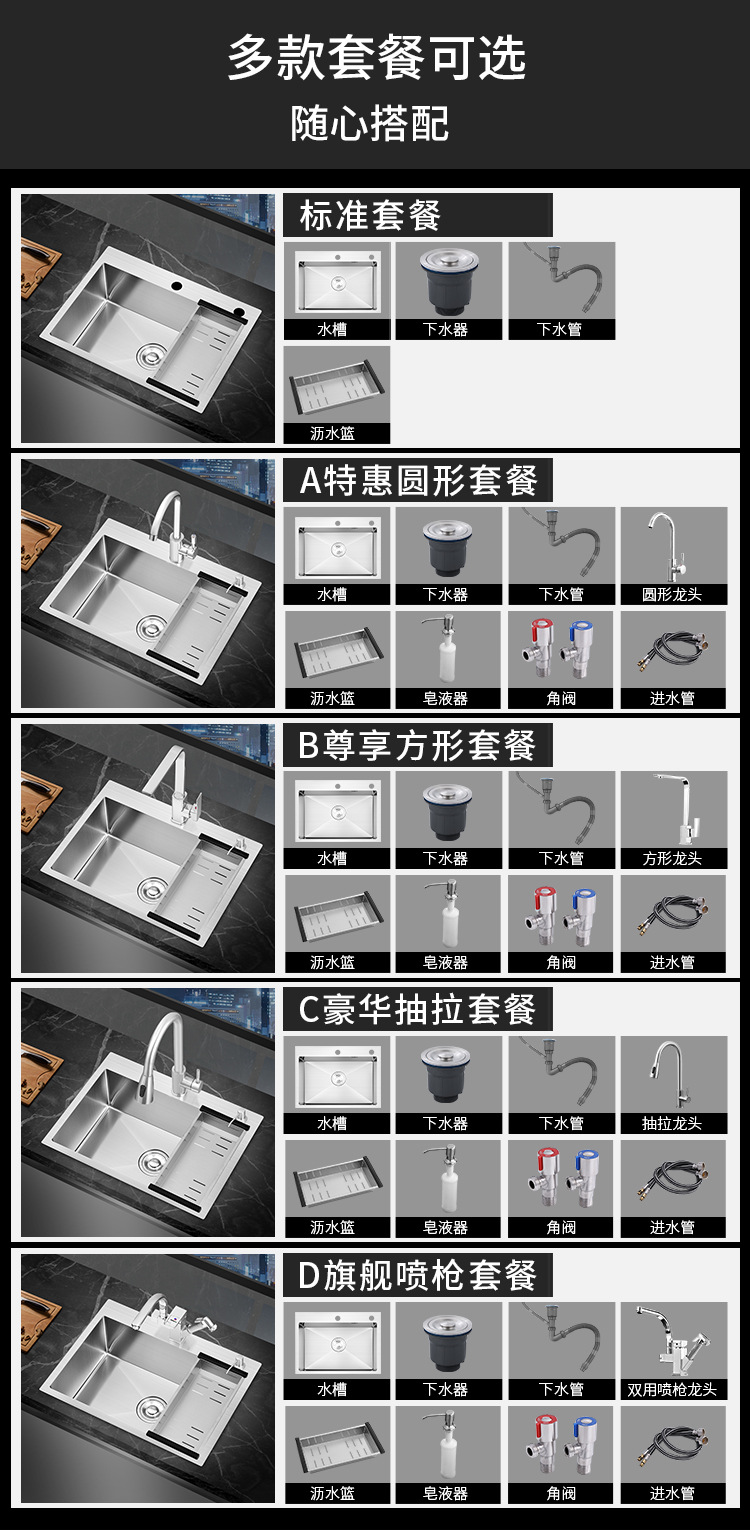 多款套餐可选
随心搭配

标准套餐
水槽
下水器
下水管
沥水篮

A特惠圆形套餐
水槽
下水器
下水管
圆形龙头
沥水篮
皂液器
角阀
进水管

B尊享方形套餐
水槽
下水器
下水管
方形龙头
沥水篮
皂液器
角阀
进水管

C豪华抽拉套餐
水槽
下水器
下水管
抽拉龙头
沥水篮
皂液器
角阀
进水管

D旗舰喷枪套餐
水槽
下水器
下水管
双用喷枪龙头
沥水篮
皂液器
角阀
进水管