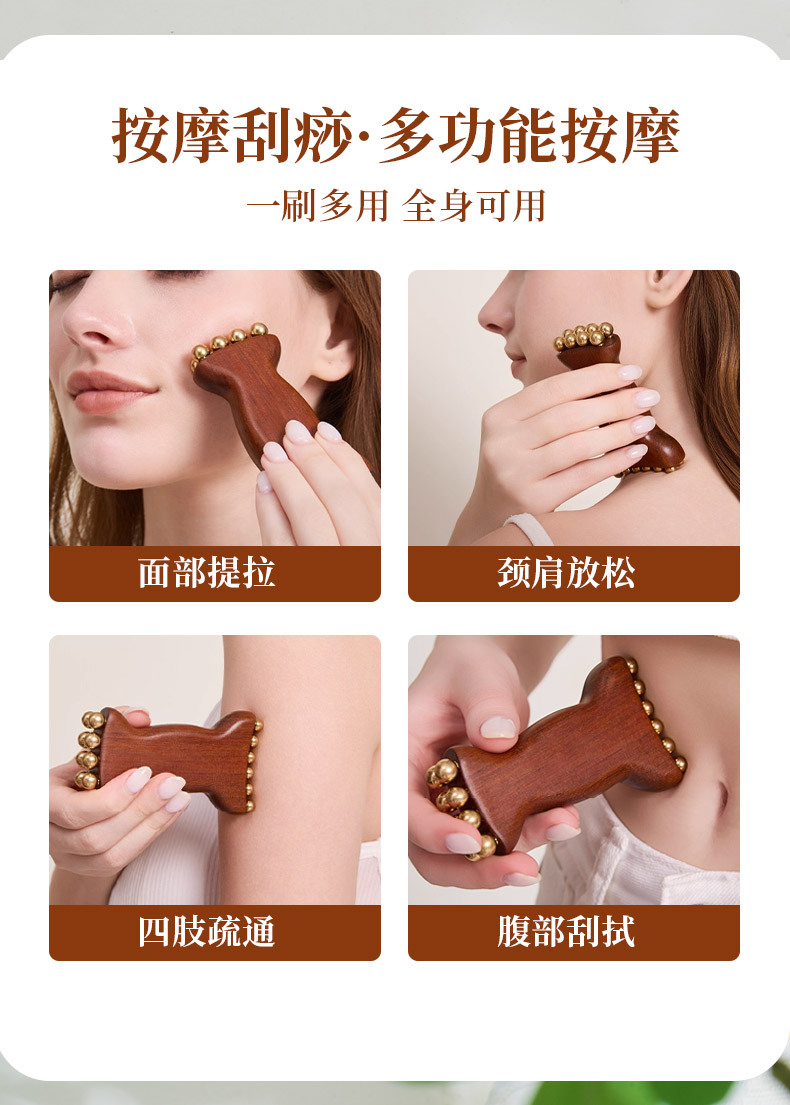 按摩刮痧·多功能按摩

一刷多用 全身可用

面部提拉

颈肩放松

四肢疏通

腹部刮拭