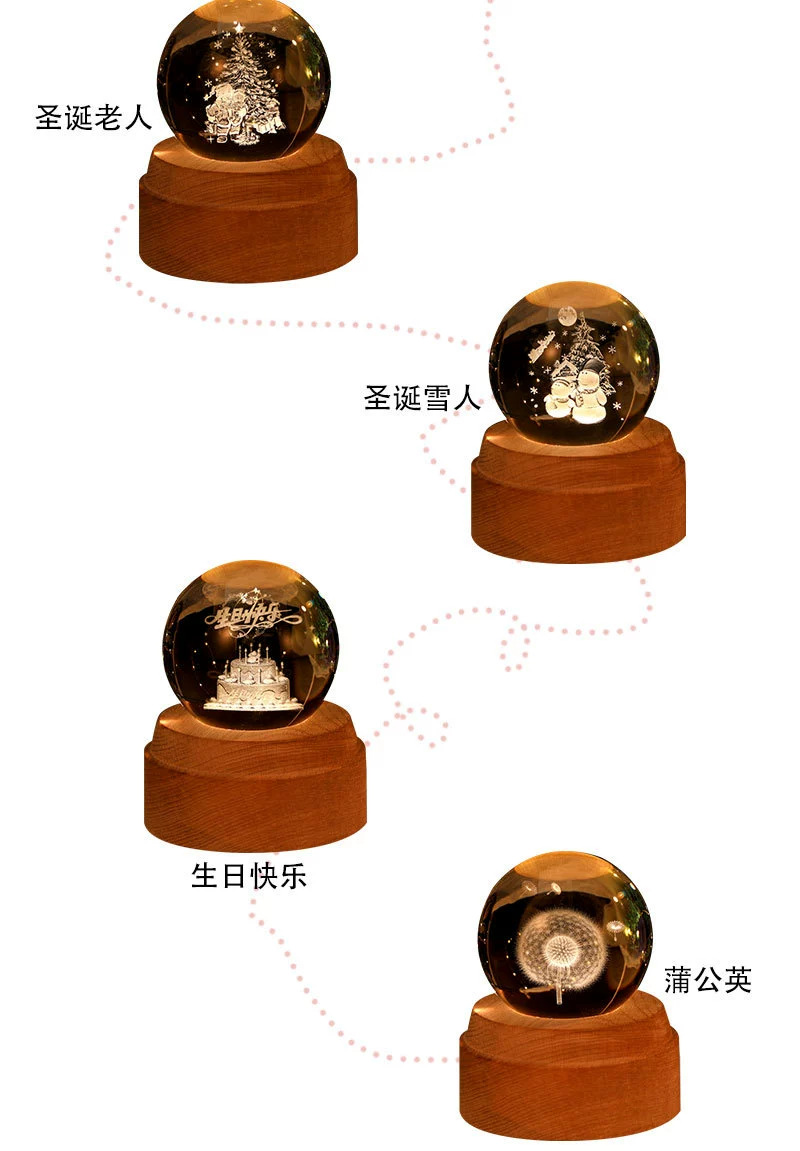 圣诞老人

圣诞雪人

生日快乐

生日快乐

蒲公英