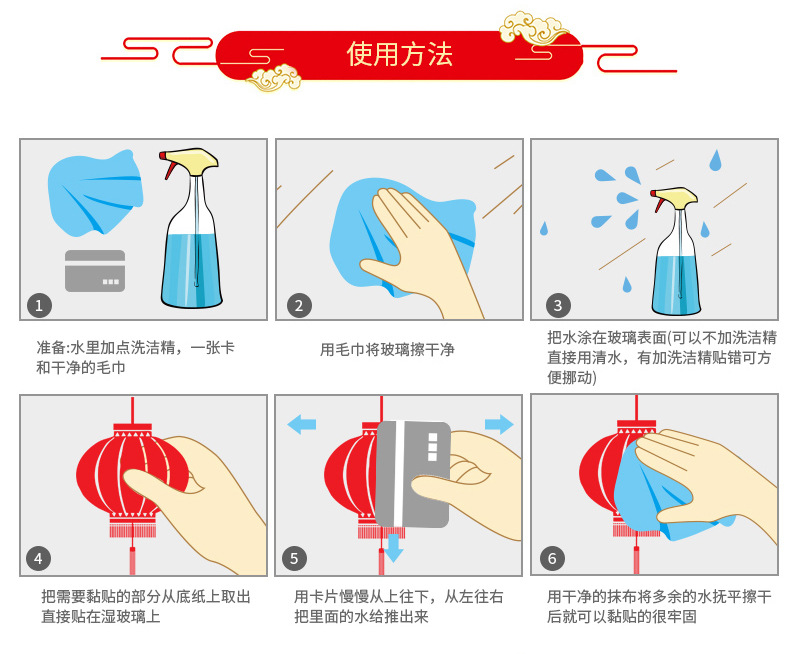 使用方法

1

准备:水里加点洗洁精，一张卡和干净的毛巾

2

用毛巾将玻璃擦干净

3

把水涂在玻璃表面(可以不加洗洁精直接用清水，有加洗洁精贴错可方便挪动)

4

把需要黏贴的部分从底纸上取出直接贴在湿玻璃上

5

用卡片慢慢从上往下，从左往右把里面的水给推出来

6

用干净的抹布将多余的水抚平擦干后就可以黏贴的很牢固