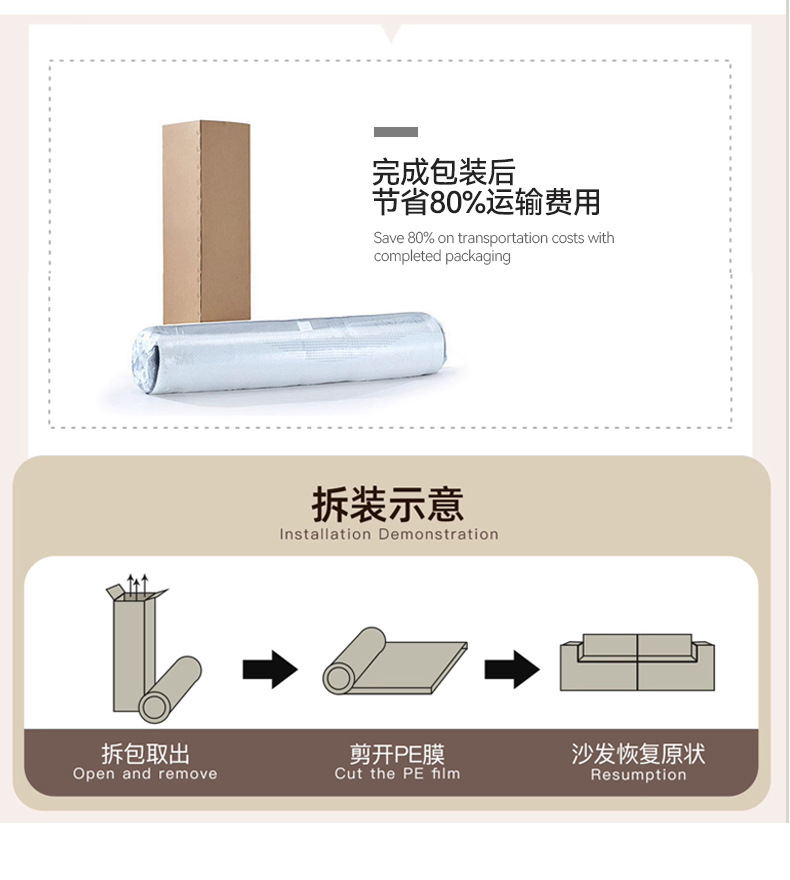 完成包装后
节省80%运输费用

Save 80% on transportation costs with completed packaging

拆装示意
Installation Demonstration

拆包取出
Open and remove

剪开PE膜
Cut the PE film

沙发恢复原状
Resumption