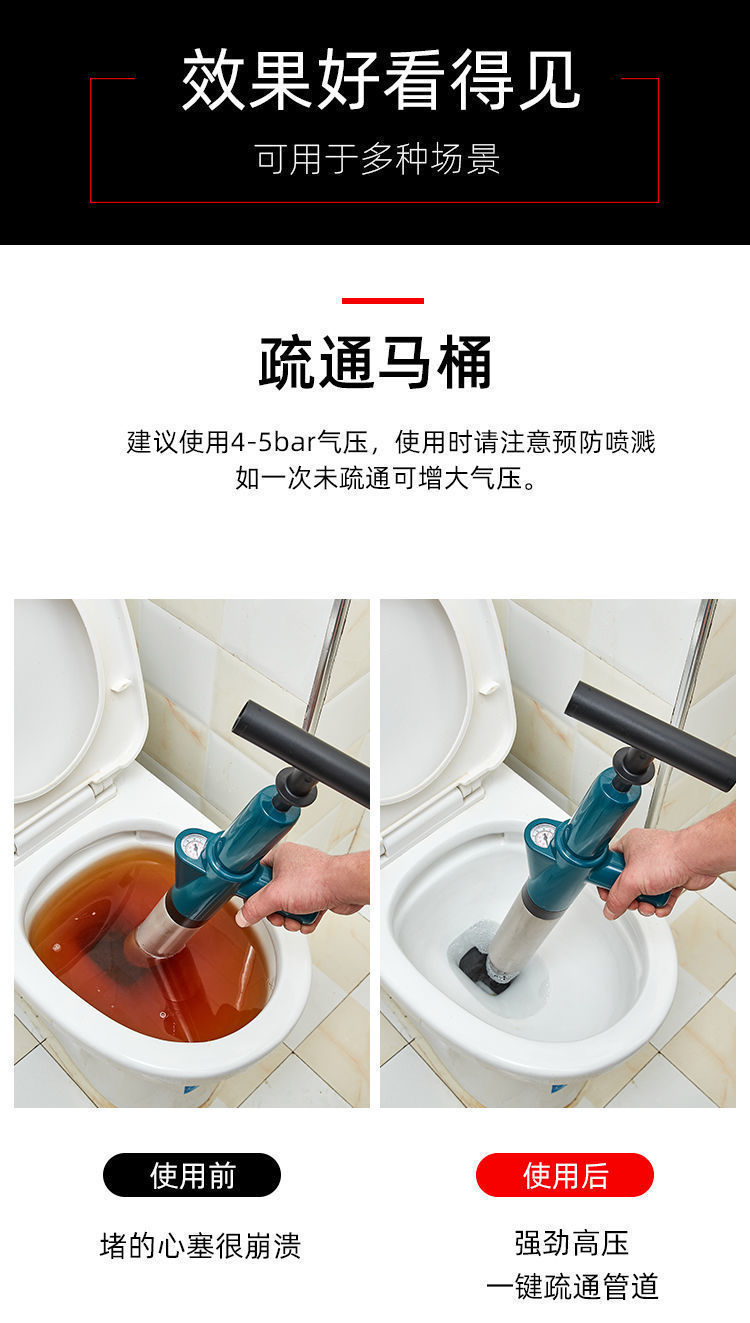 效果好看得见

可用于多种场景

疏通马桶

建议使用4-5bar气压，使用时请注意预防喷溅
如一次未疏通可增大气压。

使用前

堵的心塞很崩溃

使用后

强劲高压
一键疏通管道