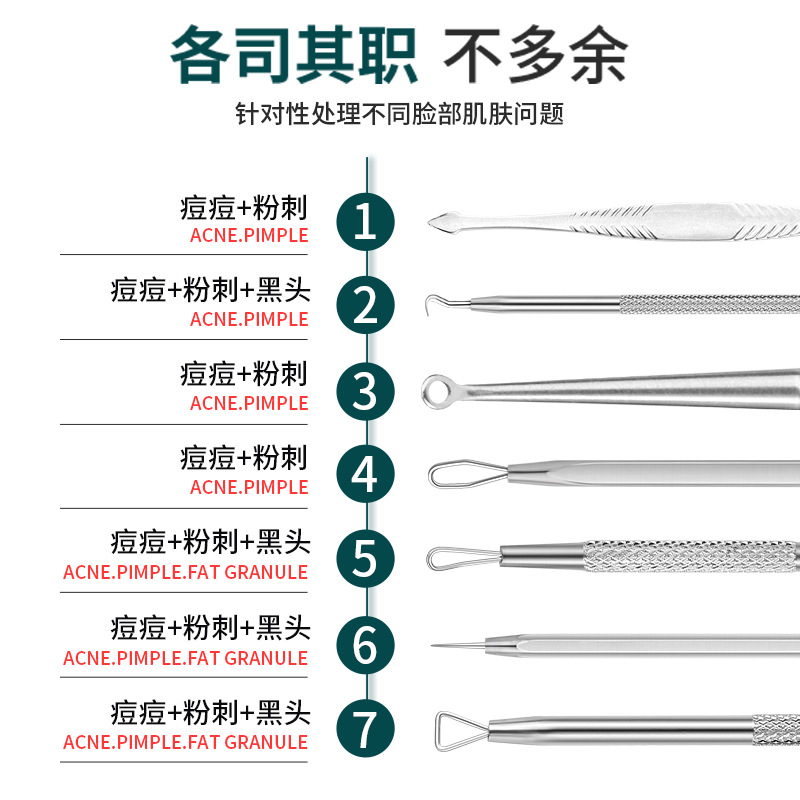 各司其职 不多余

针对性处理不同脸部肌肤问题

痘痘+粉刺
ACNE.PIMPLE

1

痘痘+粉刺+黑头
ACNE.PIMPLE

2

痘痘+粉刺
ACNE.PIMPLE

3

痘痘+粉刺
ACNE.PIMPLE

4

痘痘+粉刺+黑头
ACNE.PIMPLE.FAT GRANULE

5

痘痘+粉刺+黑头
ACNE.PIMPLE.FAT GRANULE

6

痘痘+粉刺+黑头
ACNE.PIMPLE.FAT GRANULE

7