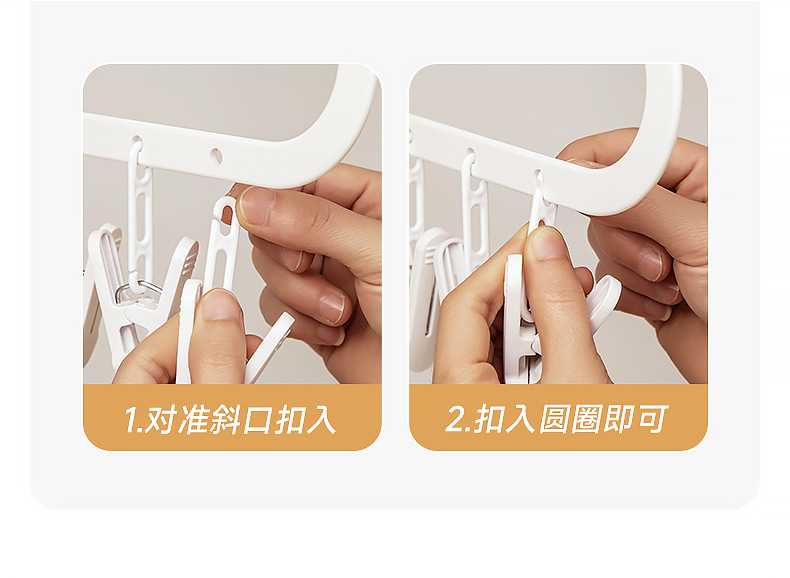 1.对准斜口扣入

2.扣入圆圈即可