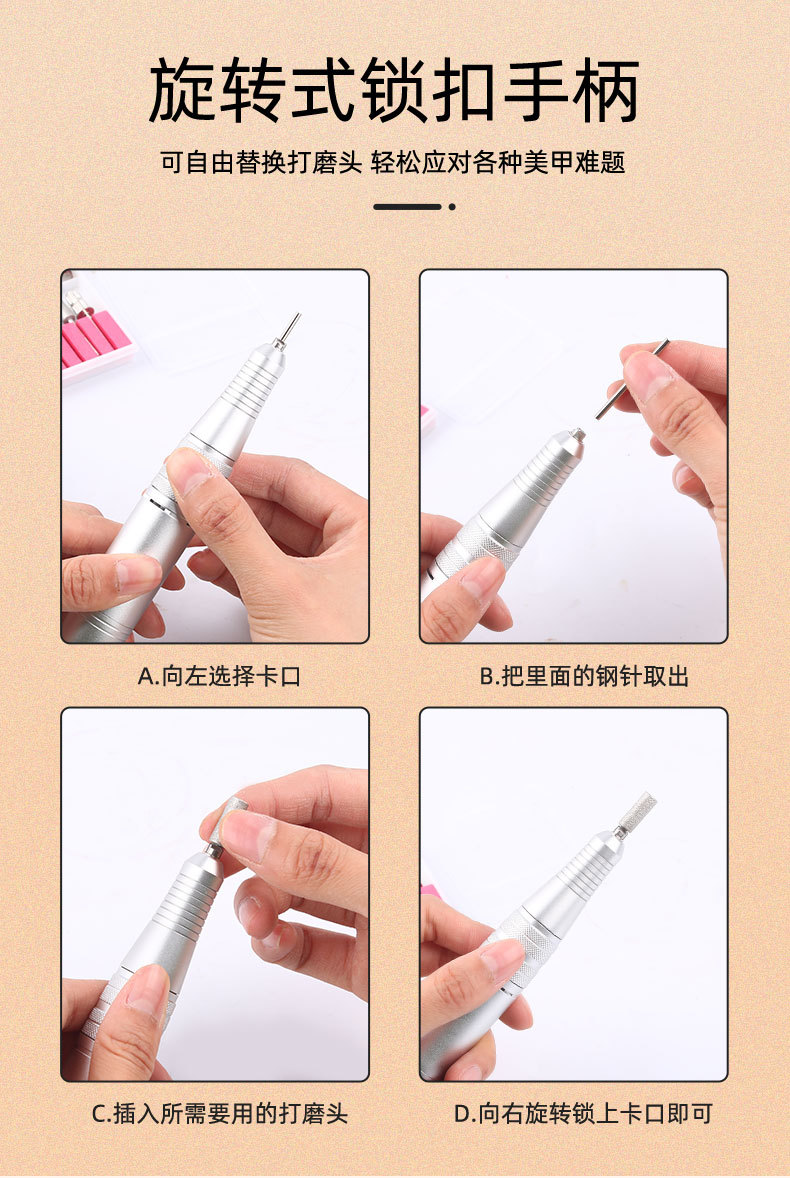 旋转式锁扣手柄

可自由替换打磨头 轻松应对各种美甲难题

A.向左选择卡口

B.把里面的钢针取出

C.插入所需要用的打磨头

D.向右旋转锁上卡口即可