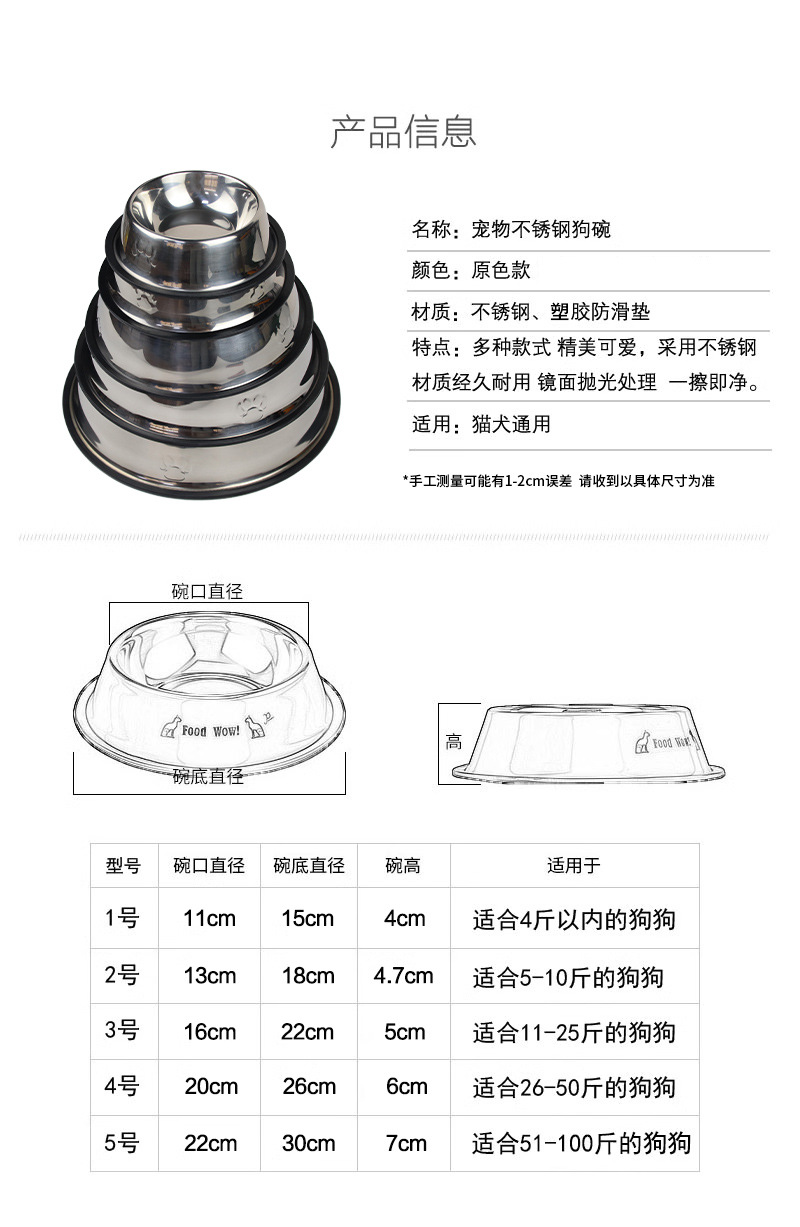 产品信息

名称：宠物不锈钢狗碗

颜色：原色款

材质：不锈钢、塑胶防滑垫

特点：多种款式 精美可爱，采用不锈钢材质经久耐用 镜面抛光处理 一擦即净。

适用：猫犬通用

*手工测量可能有1-2cm误差 请收到以具体尺寸为准

碗口直径

Food Wow!

碗底直径

高

Food Wow!

| 型号 | 碗口直径 | 碗底直径 | 碗高 | 适用于 |
|---|---|---|---|---|
| 1号 | 11cm | 15cm | 4cm | 适合4斤以内的狗狗 |
| 2号 | 13cm | 18cm | 4.7cm | 适合5-10斤的狗狗 |
| 3号 | 16cm | 22cm | 5cm | 适合11-25斤的狗狗 |
| 4号 | 20cm | 26cm | 6cm | 适合26-50斤的狗狗 |
| 5号 | 22cm | 30cm | 7cm | 适合51-100斤的狗狗 |