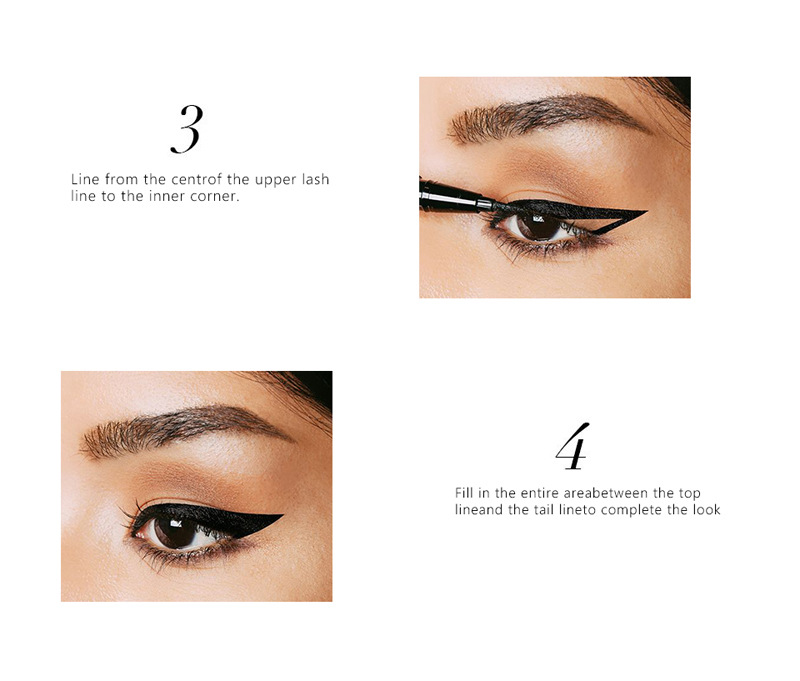 3

Line from the centrof the upper lash line to the inner corner.

4

Fill in the entire areabetween the top lineand the tail lineto complete the look