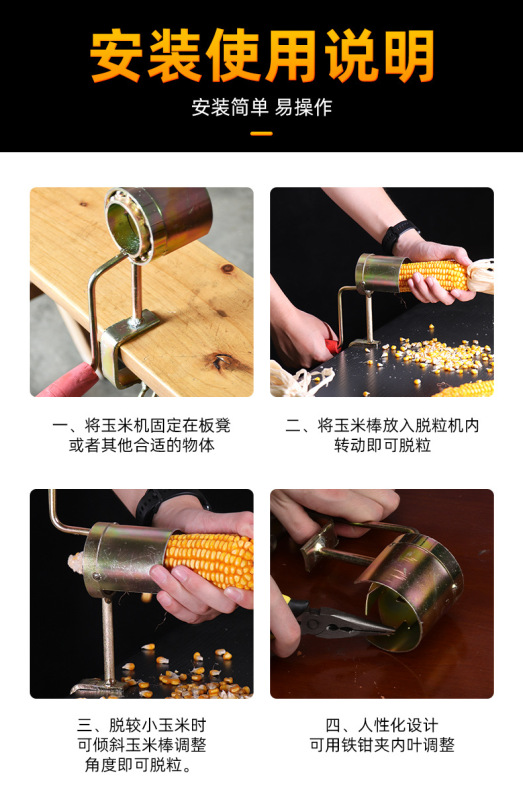 安装使用说明

安装简单 易操作

一、将玉米机固定在板凳或者其他合适的物体

二、将玉米棒放入脱粒机内转动即可脱粒

三、脱较小玉米时可倾斜玉米棒调整角度即可脱粒。

四、人性化设计可用铁钳夹内叶调整