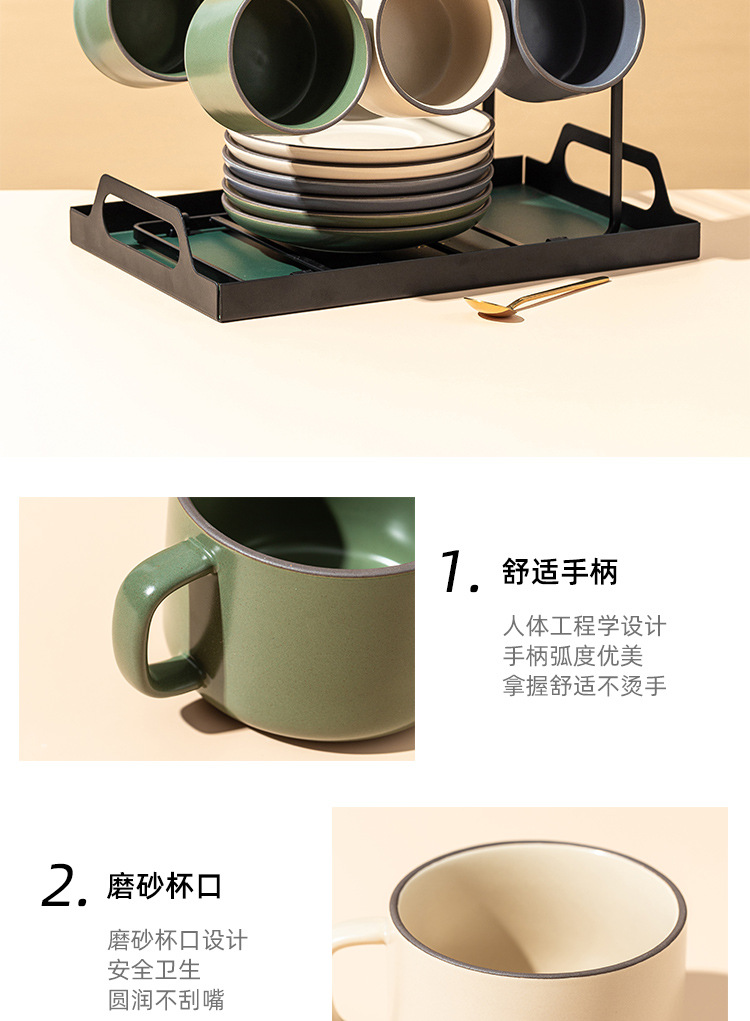 1. 舒适手柄

人体工程学设计
手柄弧度优美
拿握舒适不烫手

2. 磨砂杯口

磨砂杯口设计
安全卫生
圆润不刮嘴