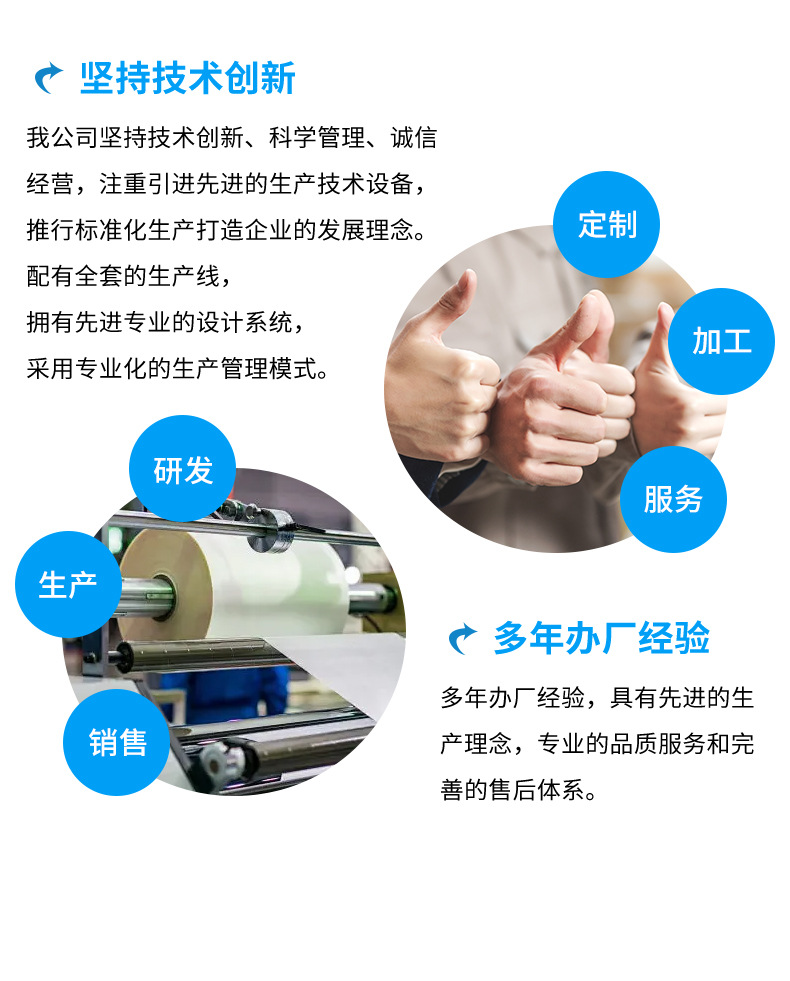 坚持技术创新

我公司坚持技术创新、科学管理、诚信经营，注重引进先进的生产技术设备，推行标准化生产打造企业的发展理念。
配有全套的生产线，
拥有先进专业的设计系统，
采用专业化的生产管理模式。

定制

加工

服务

研发

生产

销售

多年办厂经验

多年办厂经验，具有先进的生产理念，专业的品质服务和完善的售后体系。