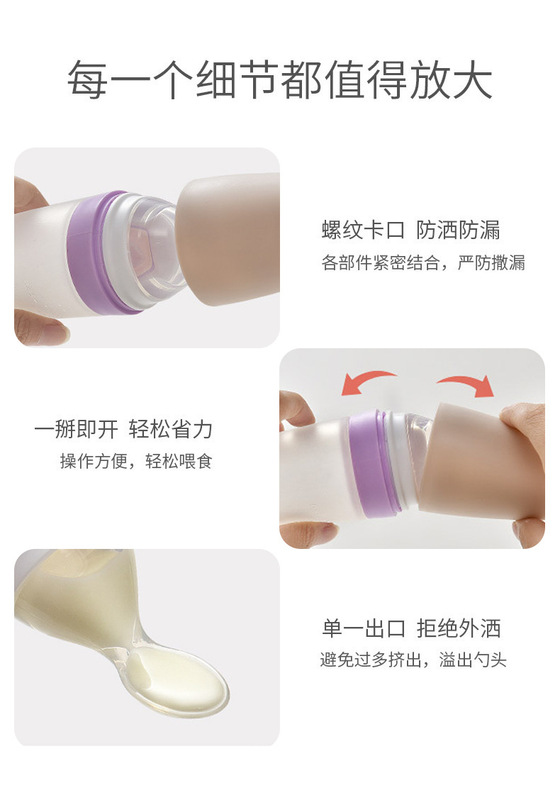 每一个细节都值得放大

螺纹卡口 防洒防漏
各部件紧密结合，严防撒漏

一掰即开 轻松省力
操作方便，轻松喂食

单一出口 拒绝外洒
避免过多挤出，溢出勺头